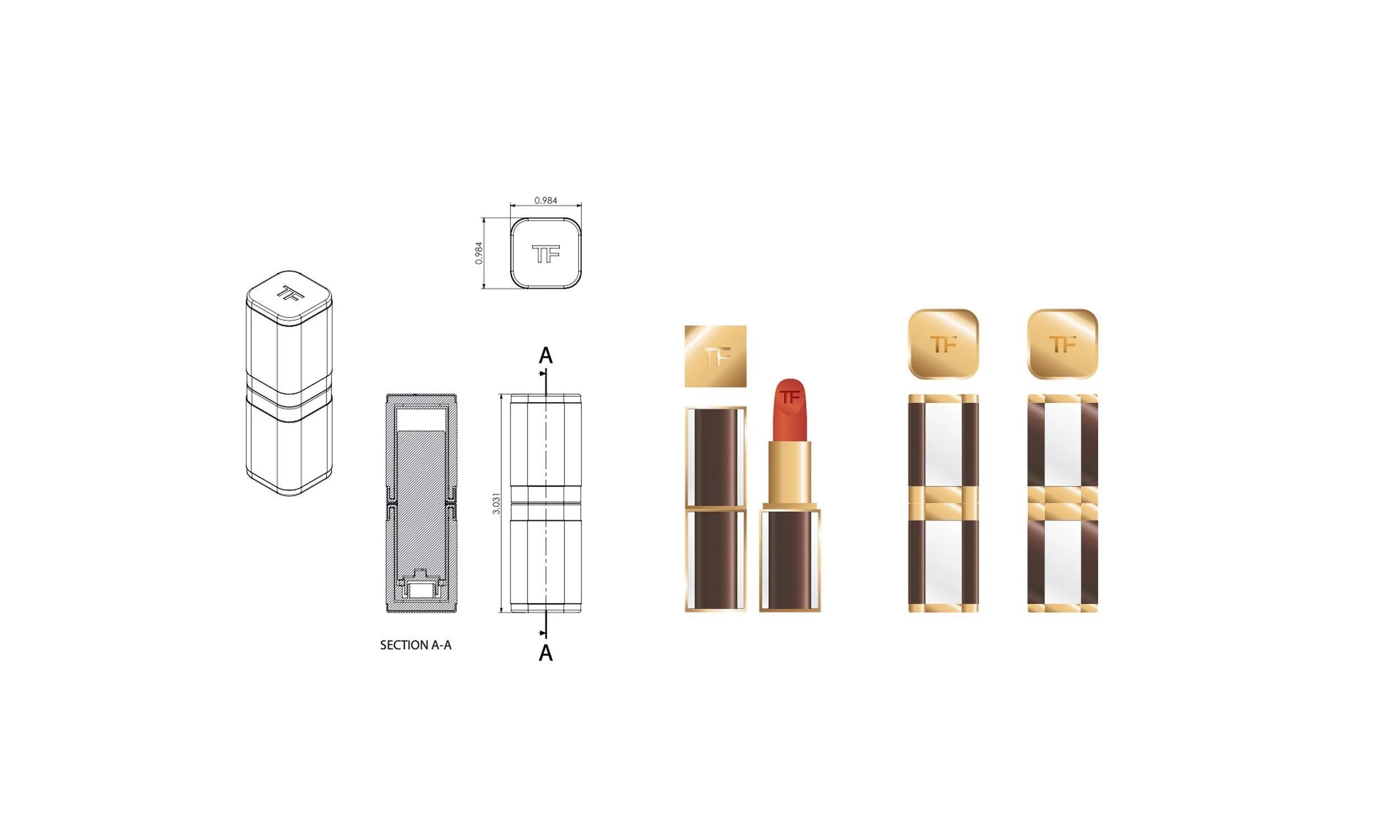 TF

0.984

0.984

TF

A

3.031

SECTION A-A

A

TF

TF

TF

TF