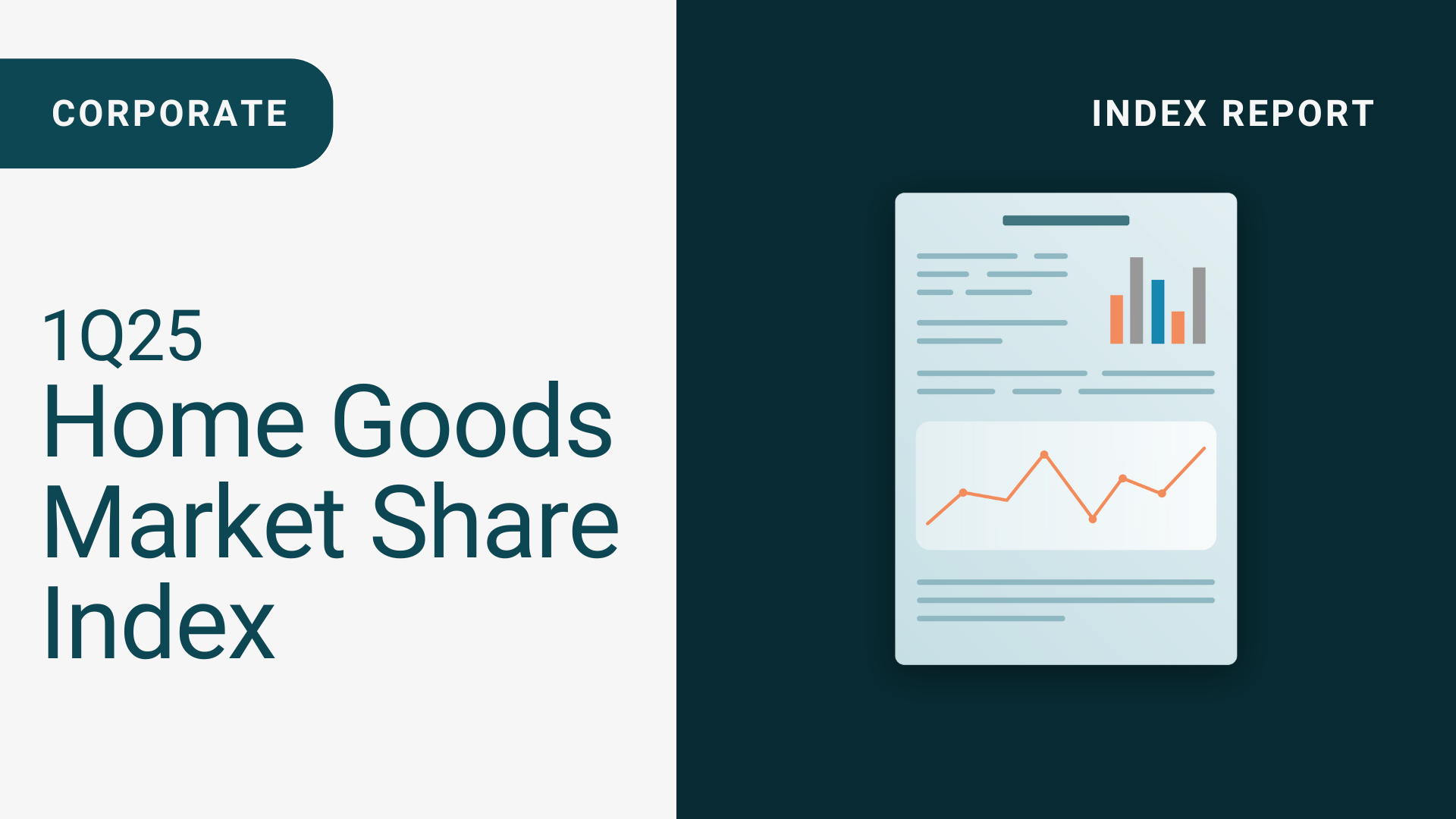 CORPORATE

INDEX REPORT

1Q25
Home Goods Market Share Index