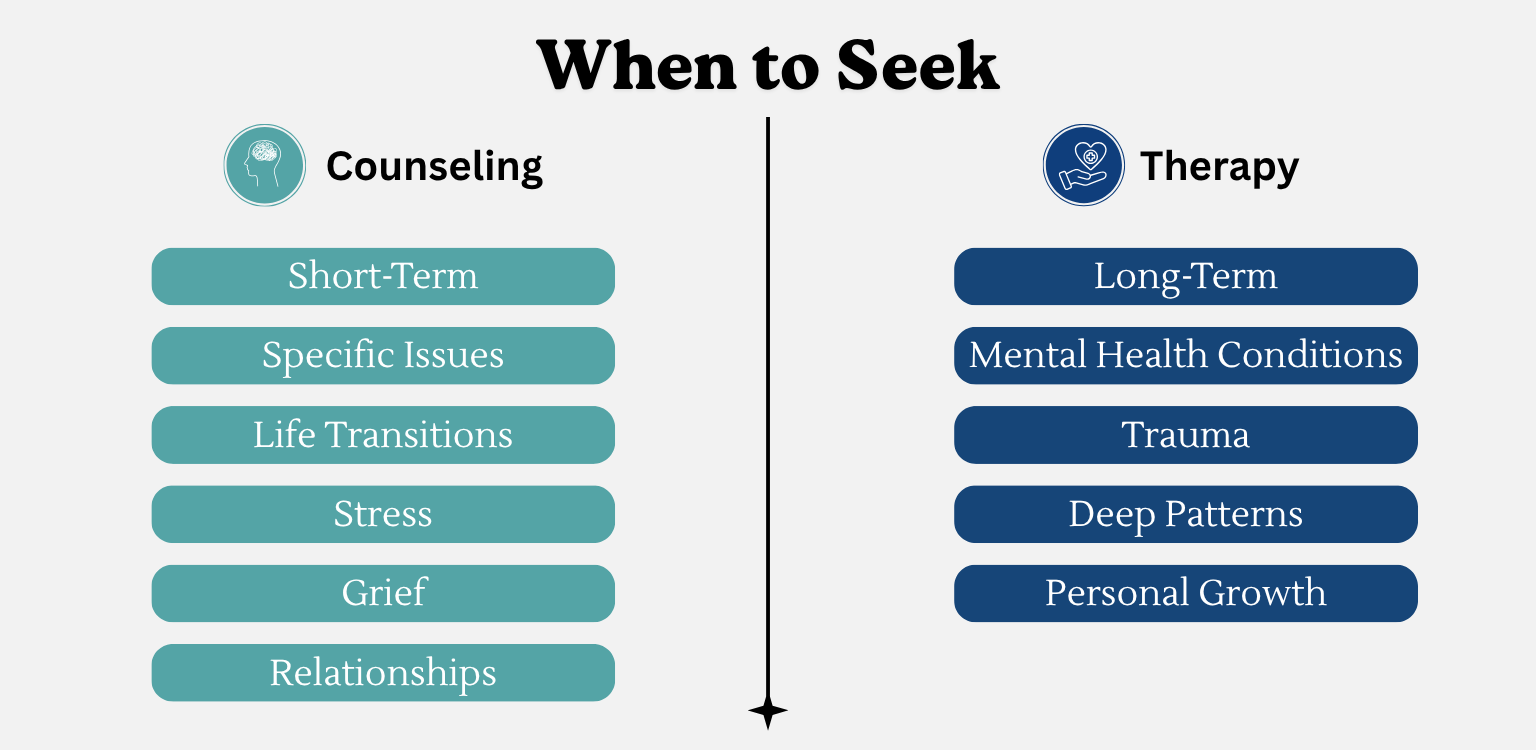 When to Seek

Counseling

Short-Term

Specific Issues

Life Transitions

Stress

Grief

Relationships

Therapy

Long-Term

Mental Health Conditions

Trauma

Deep Patterns

Personal Growth