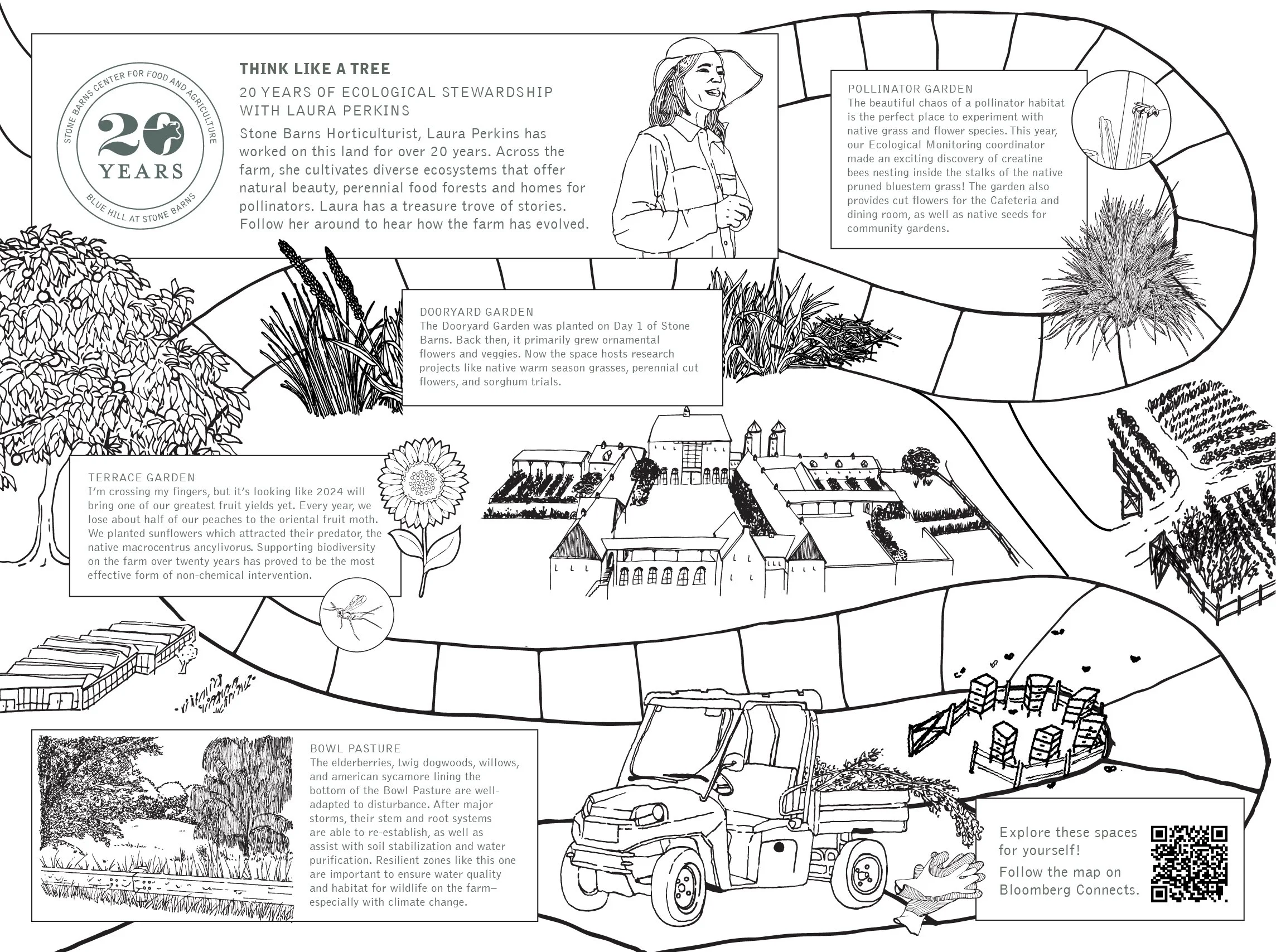 STONE BARNS CENTER FOR FOOD AND AGRICULTURE
20
YEARS
BLUE HILL AT STONE BARNS

THINK LIKE A TREE

20 YEARS OF ECOLOGICAL STEWARDSHIP WITH LAURA PERKINS

Stone Barns Horticulturist, Laura Perkins has worked on this land for over 20 years. Across the farm, she cultivates diverse ecosystems that offer natural beauty, perennial food forests and homes for pollinators. Laura has a treasure trove of stories. Follow her around to hear how the farm has evolved.

POLLINATOR GARDEN
The beautiful chaos of a pollinator habitat is the perfect place to experiment with native grass and flower species. This year, our Ecological Monitoring coordinator made an exciting discovery of creatine bees nesting inside the stalks of the native pruned bluestem grass! The garden also provides cut flowers for the Cafeteria and dining room, as well as native seeds for community gardens.

DOORYARD GARDEN
The Dooryard Garden was planted on Day 1 of Stone Barns. Back then, it primarily grew ornamental flowers and veggies. Now the space hosts research projects like native warm season grasses, perennial cut flowers, and sorghum trials.

TERRACE GARDEN
I'm crossing my fingers, but it's looking like 2024 will bring one of our greatest fruit yields yet. Every year, we lose about half of our peaches to the oriental fruit moth. We planted sunflowers which attracted their predator, the native macrocentrus ancylivorus. Supporting biodiversity on the farm over twenty years has proved to be the most effective form of non-chemical intervention.

BOWL PASTURE
The elderberries, twig dogwoods, willows, and american sycamore lining the bottom of the Bowl Pasture are well-adapted to disturbance. After major storms, their stem and root systems are able to re-establish, as well as assist with soil stabilization and water purification. Resilient zones like this one are important to ensure water quality and habitat for wildlife on the farm—especially with climate change.

Explore these spaces for yourself!
Follow the map on Bloomberg Connects.