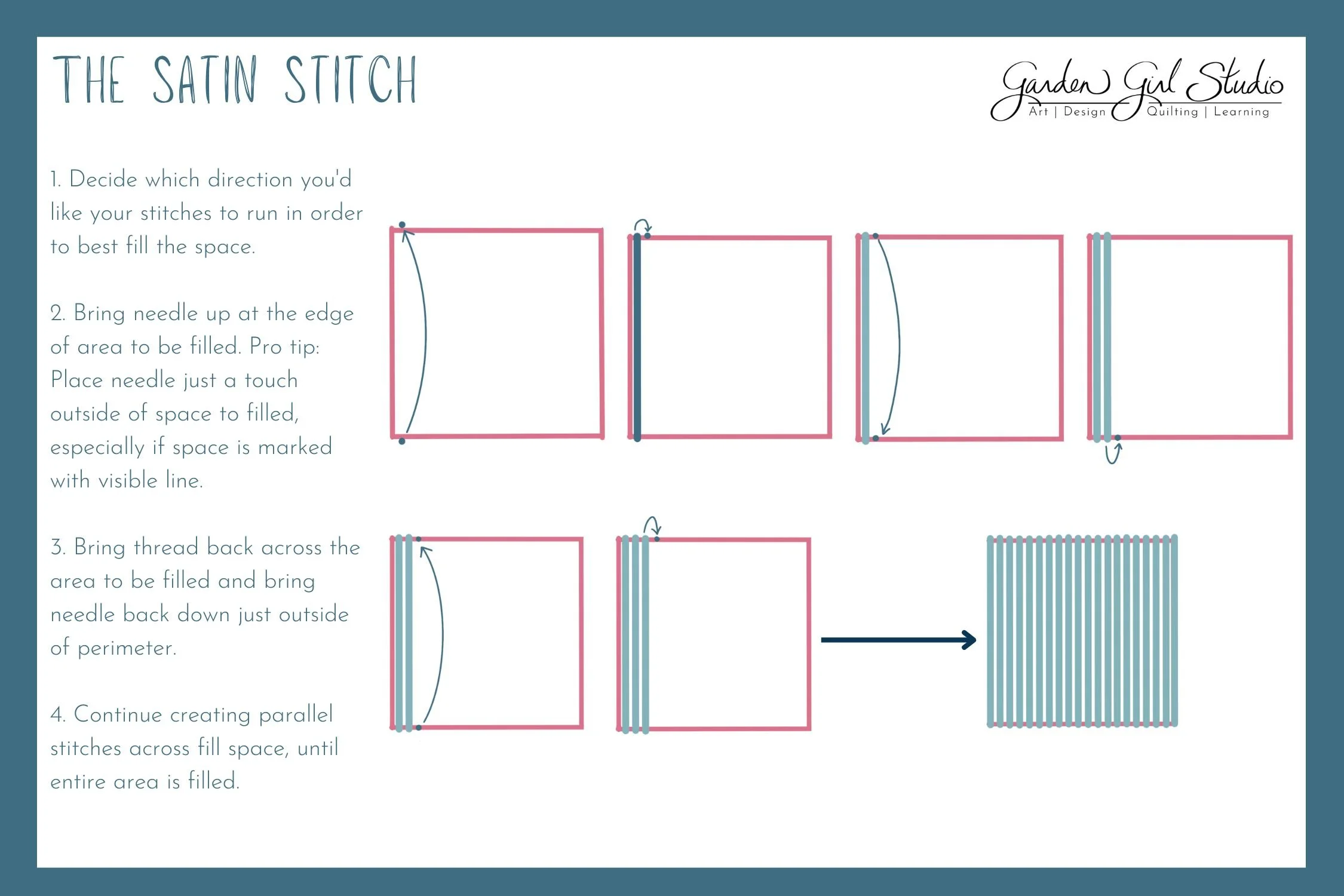 THE SATIN STITCH

Garden Girl Studio
Art | Design Quilting | Learning

1. Decide which direction you'd like your stitches to run in order to best fill the space.

2. Bring needle up at the edge of area to be filled. Pro tip: Place needle just a touch outside of space to filled, especially if space is marked with visible line.

3. Bring thread back across the area to be filled and bring needle back down just outside of perimeter.

4. Continue creating parallel stitches across fill space, until entire area is filled.