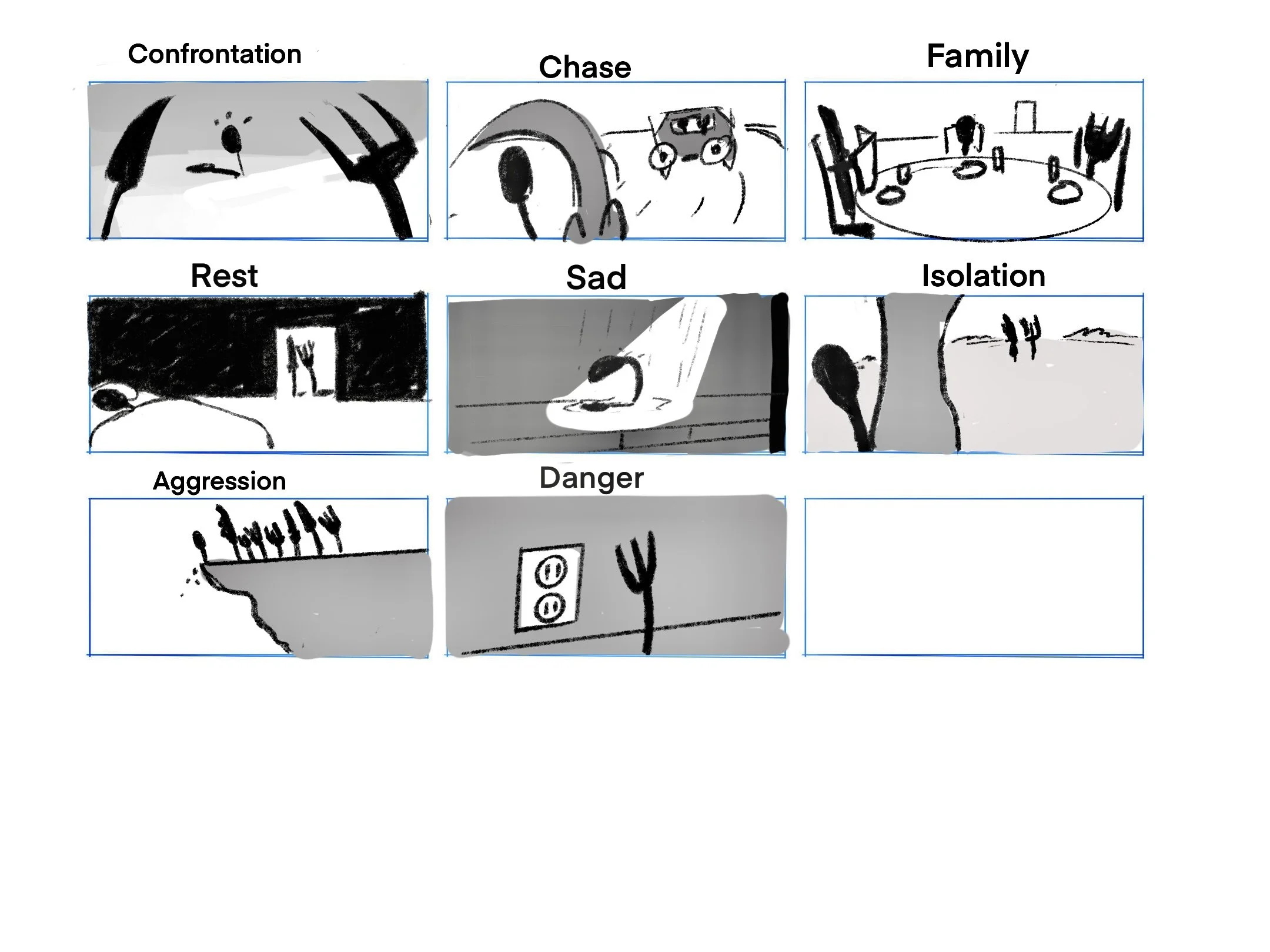 Confrontation

Chase

Family

Rest

Sad

Isolation

Aggression

Danger