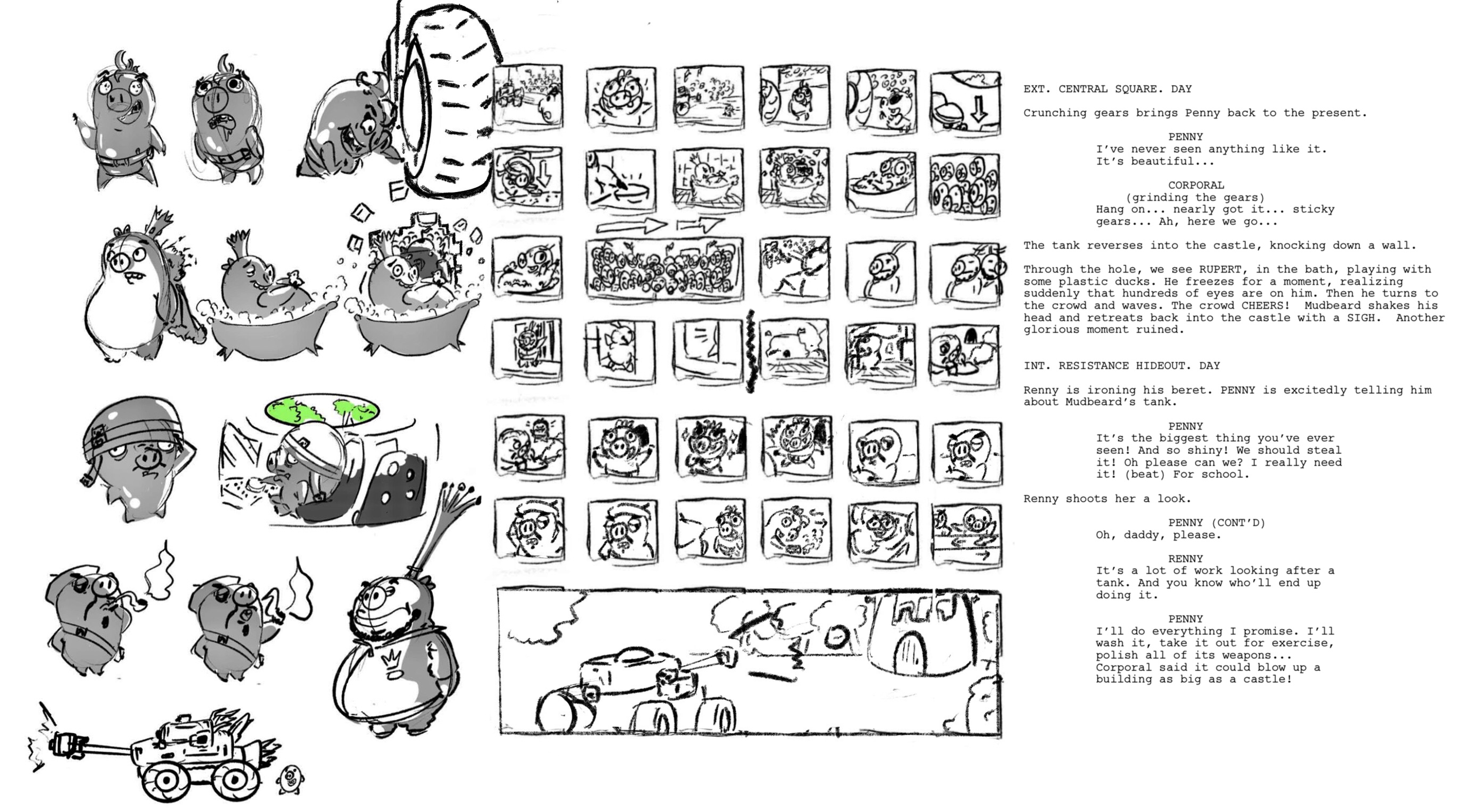 EXT. CENTRAL SQUARE. DAY

Crunching gears brings Penny back to the present.

PENNY
I've never seen anything like it. It's beautiful...

CORPORAL
(grinding the gears)
Hang on... nearly got it... sticky gears... Ah, here we go...

The tank reverses into the castle, knocking down a wall.

Through the hole, we see RUPERT, in the bath, playing with some plastic ducks. He freezes for a moment, realizing suddenly that hundreds of eyes are on him. Then he turns to the crowd and waves. The crowd CHEERS! Mudbeard shakes his head and retreats back into the castle with a SIGH. Another glorious moment ruined.

INT. RESISTANCE HIDEOUT. DAY

Renny is ironing his beret. PENNY is excitedly telling him about Mudbeard's tank.

PENNY
It's the biggest thing you've ever seen! And so shiny! We should steal it! Oh please can we? I really need it! (beat) For school.

Renny shoots her a look.

PENNY (CONT'D)
Oh, daddy, please.

RENNY
It's a lot of work looking after a tank. And you know who'll end up doing it.

PENNY
I'll do everything I promise. I'll wash it, take it out for exercise, polish all of its weapons... Corporal said it could blow up a building as big as a castle!