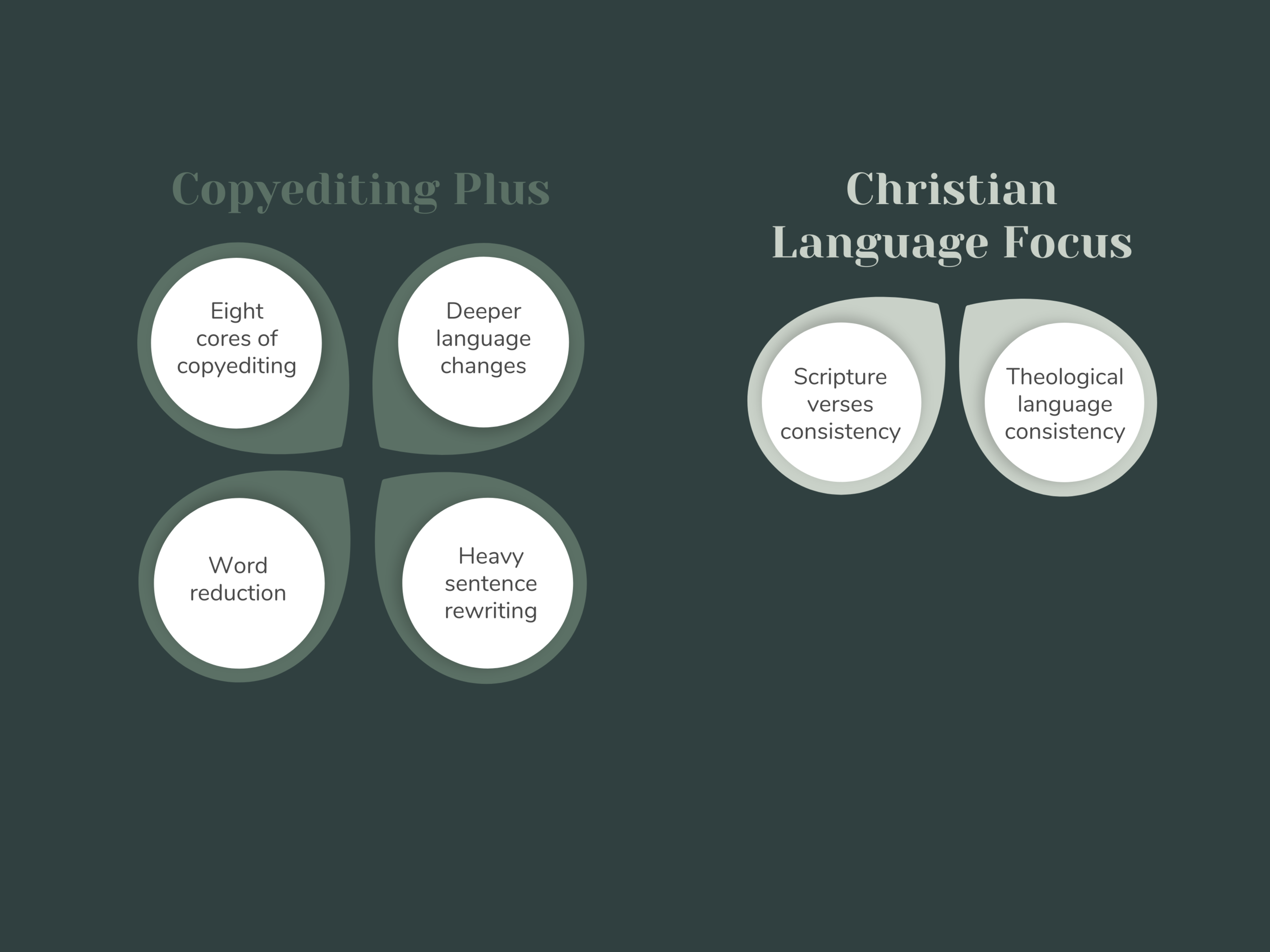 Copyediting Plus

Eight cores of copyediting

Deeper language changes

Word reduction

Heavy sentence rewriting

Christian Language Focus

Scripture verses consistency

Theological language consistency