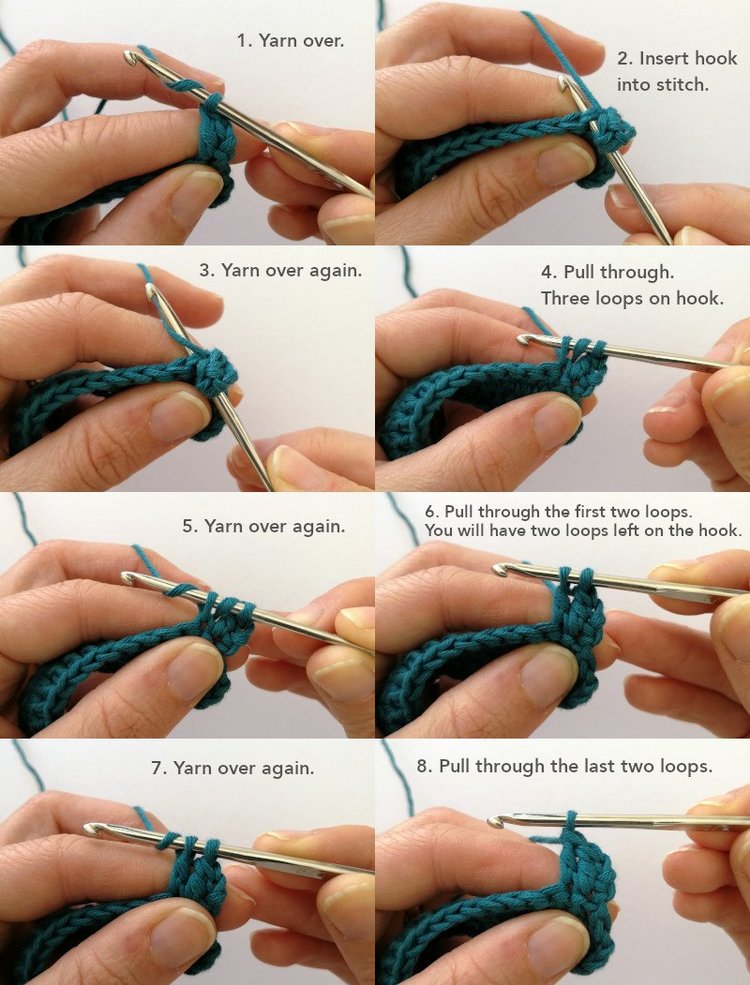 1. Yarn over.

2. Insert hook into stitch.

3. Yarn over again.

4. Pull through. Three loops on hook.

5. Yarn over again.

6. Pull through the first two loops. You will have two loops left on the hook.

7. Yarn over again.

8. Pull through the last two loops.