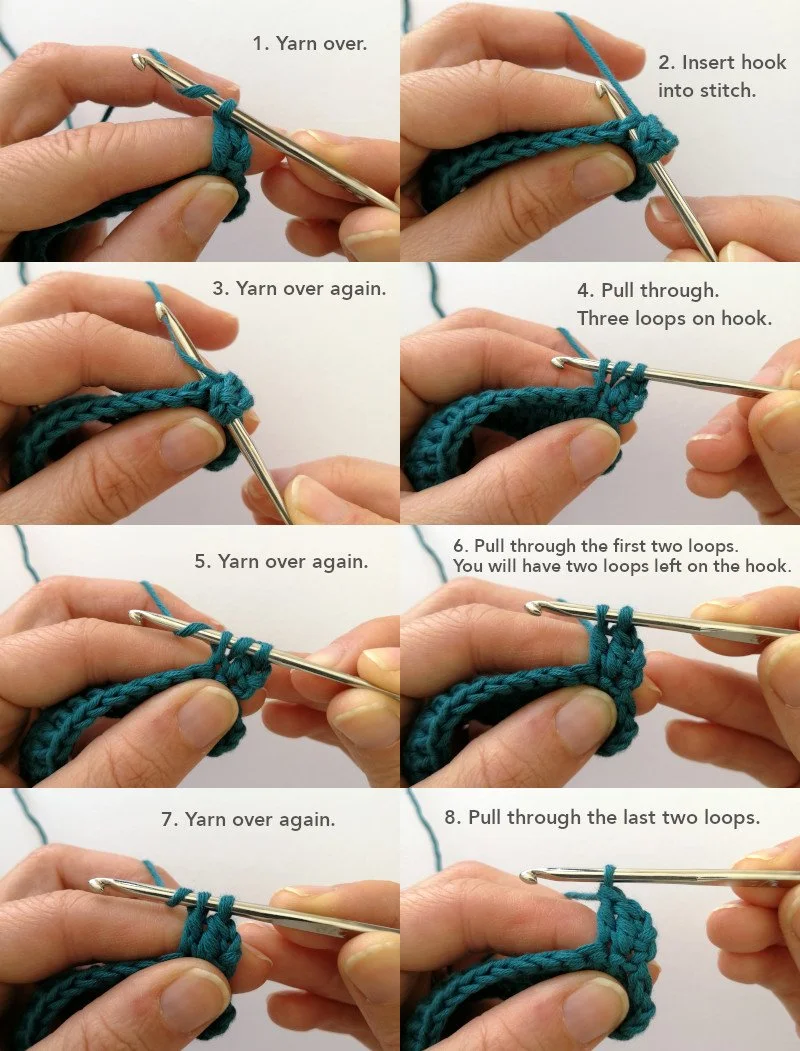 1. Yarn over.

2. Insert hook into stitch.

3. Yarn over again.

4. Pull through. Three loops on hook.

5. Yarn over again.

6. Pull through the first two loops. You will have two loops left on the hook.

7. Yarn over again.

8. Pull through the last two loops.