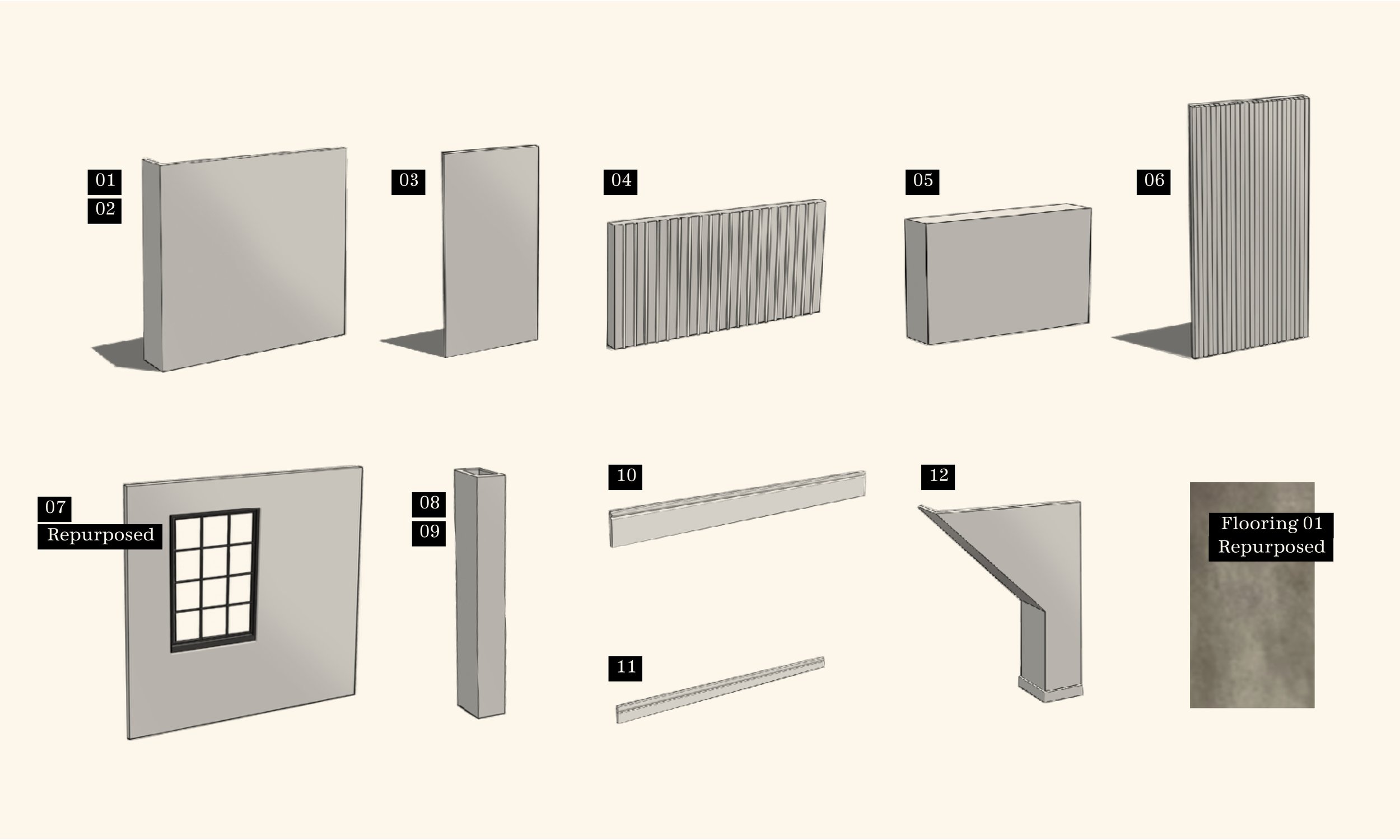 01
02

03

04

05

06

07
Repurposed

08
09

10

11

12

Flooring 01
Repurposed