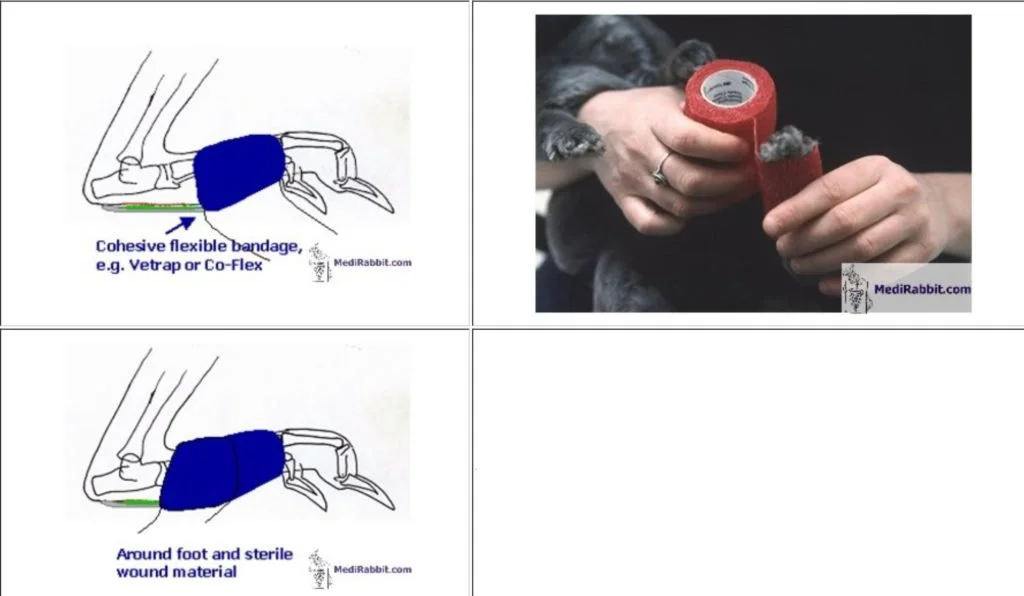 Cohesive flexible bandage, e.g. Vetrap or Co-Flex

MediRabbit.com

MediRabbit.com

Around foot and sterile wound material

MediRabbit.com