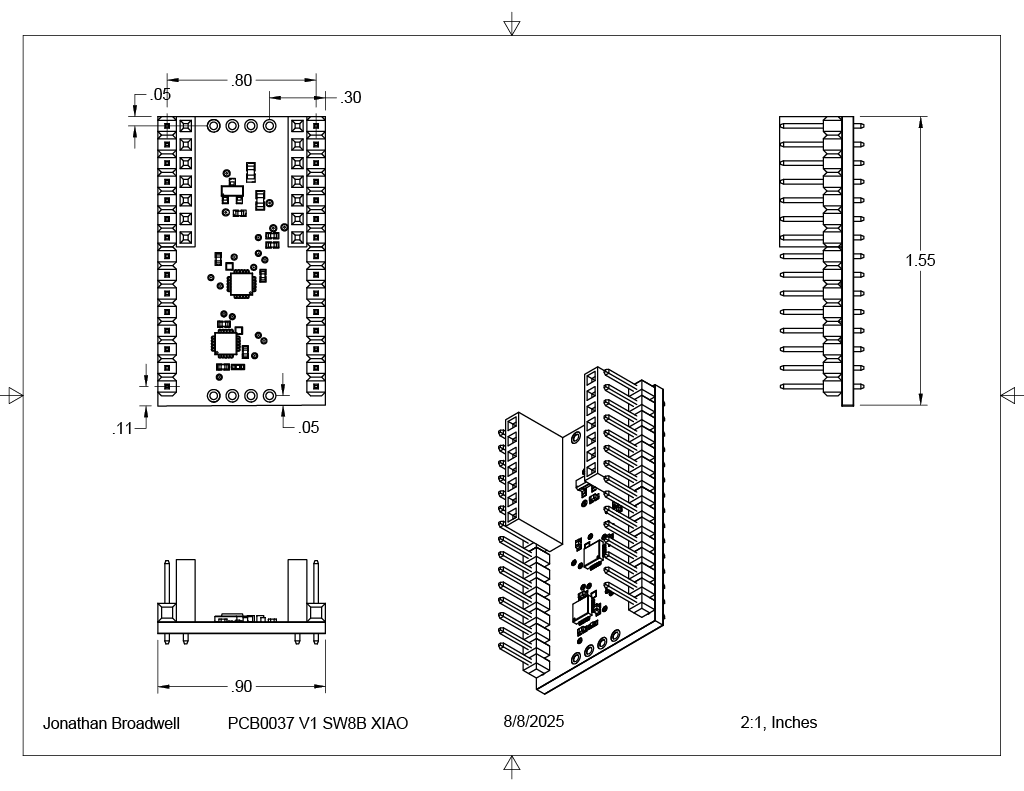 .80

.05

.30

1.55

.11

.05

.90

Jonathan Broadwell

PCB0037 V1 SW8B XIAO

8/8/2025

2:1, Inches