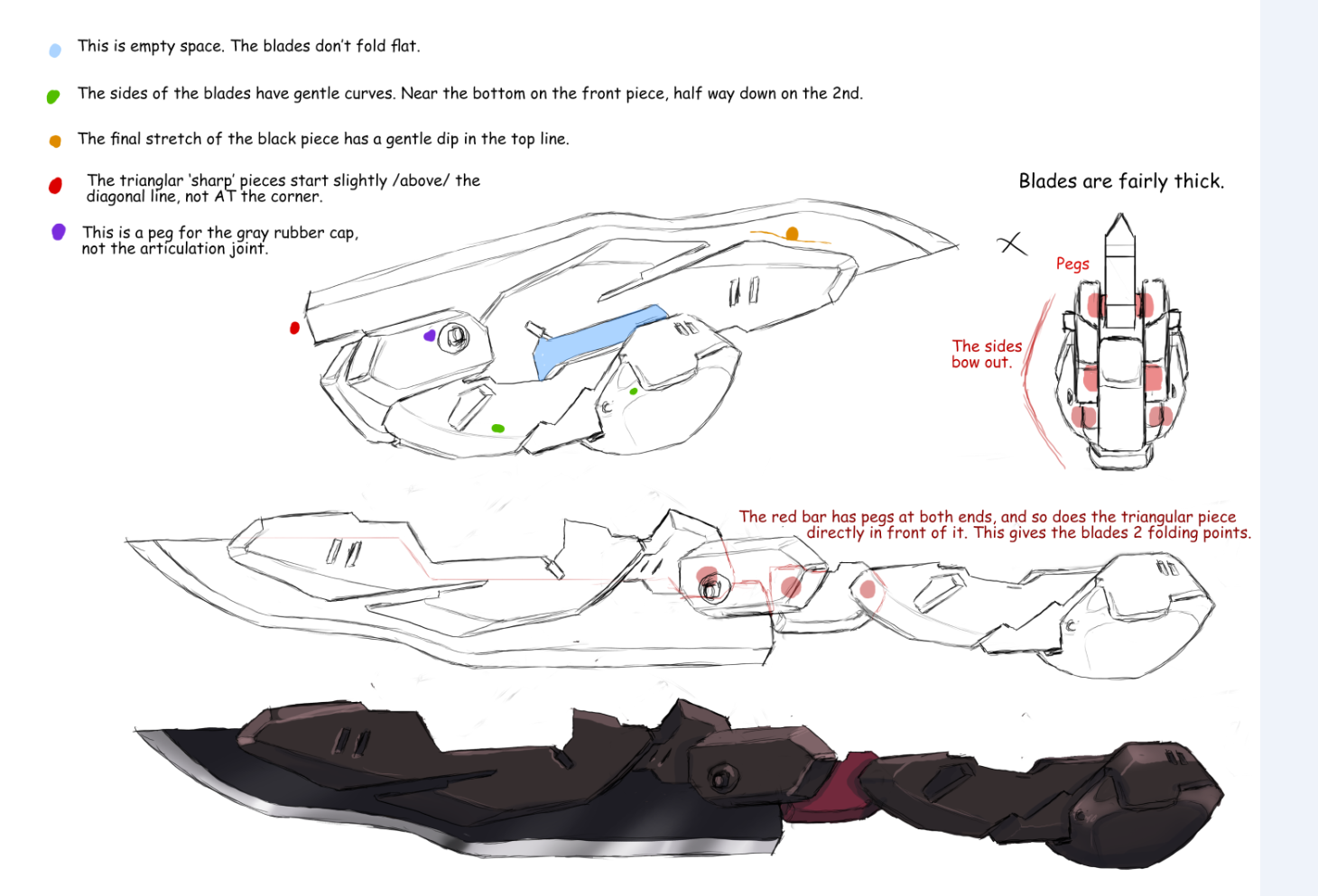 This is empty space. The blades don't fold flat.

The sides of the blades have gentle curves. Near the bottom on the front piece, half way down on the 2nd.

The final stretch of the black piece has a gentle dip in the top line.

The trianglar 'sharp' pieces start slightly /above/ the diagonal line, not AT the corner.

This is a peg for the gray rubber cap, not the articulation joint.

Blades are fairly thick.

Pegs

The sides bow out.

The red bar has pegs at both ends, and so does the triangular piece directly in front of it. This gives the blades 2 folding points.