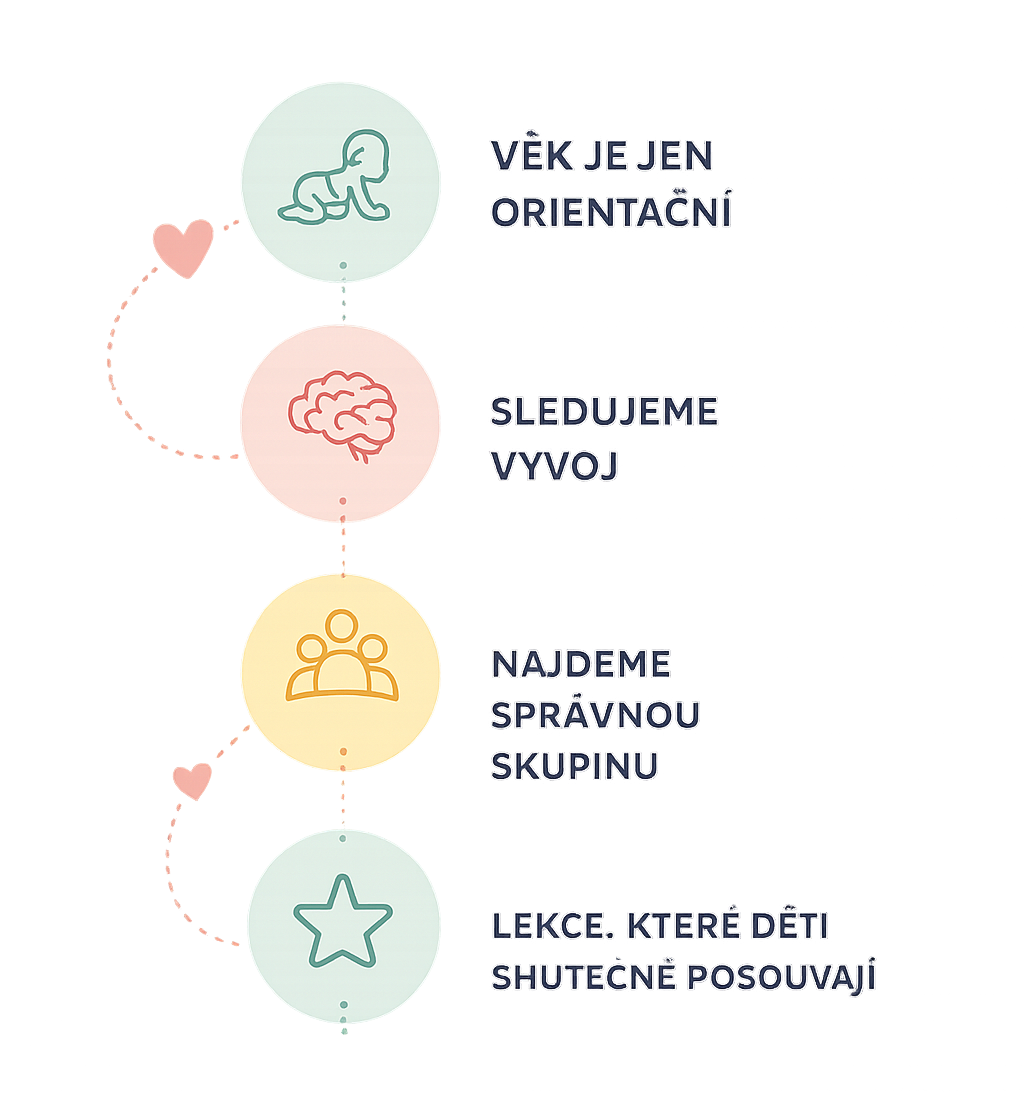 VĚK JE JEN ORIENTAČNÍ

SLEDUJEME VYVOJ

NAJDEME SPRÁVNOU SKUPINU

LEKCE. KTERÉ DĚTI SHUTEČNĚ POSOUVAJÍ