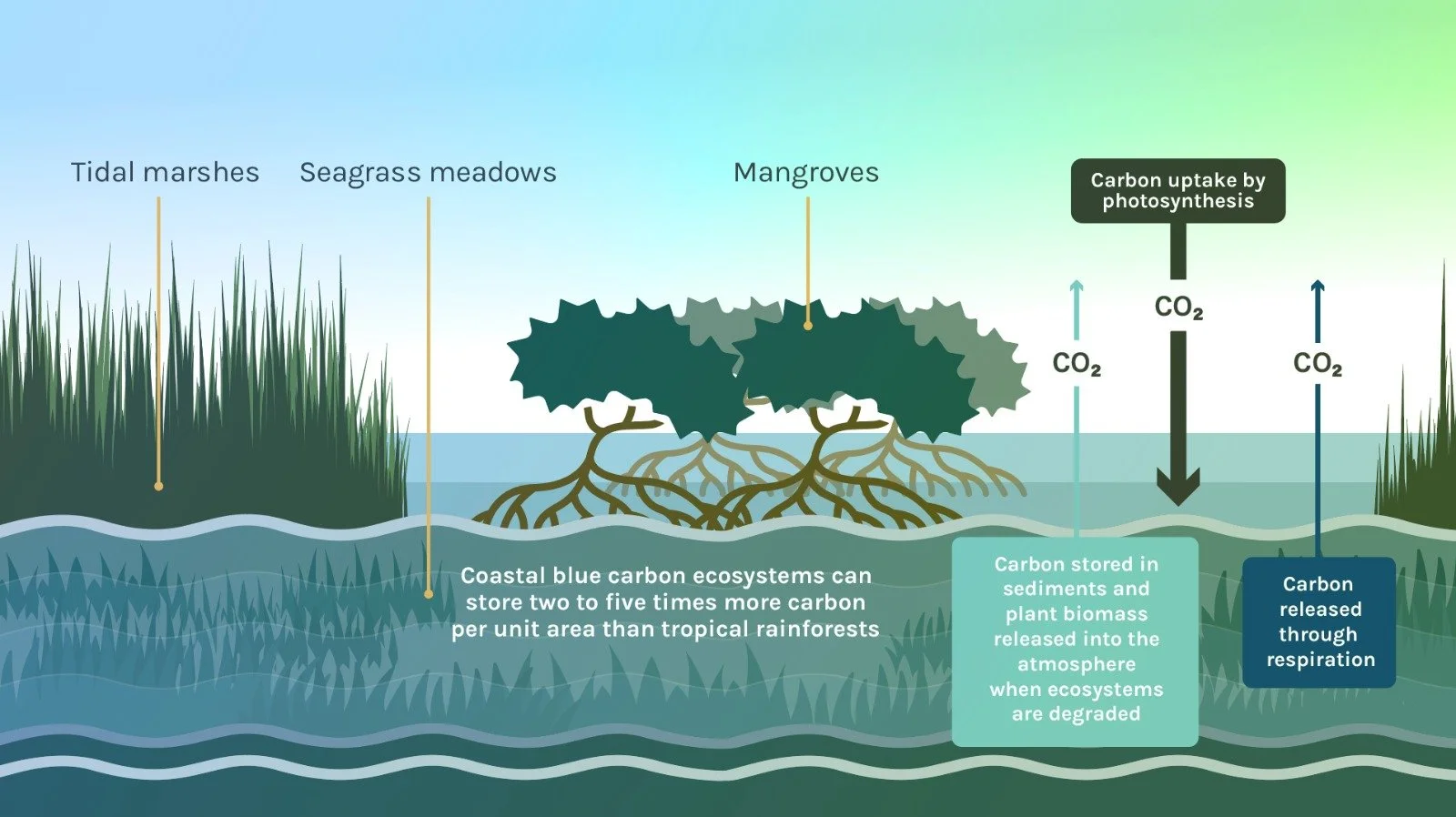 Tidal marshes

Seagrass meadows

Mangroves

Carbon uptake by photosynthesis

$CO_2$

$CO_2$

$CO_2$

Coastal blue carbon ecosystems can store two to five times more carbon per unit area than tropical rainforests

Carbon stored in sediments and plant biomass released into the atmosphere when ecosystems are degraded

Carbon released through respiration