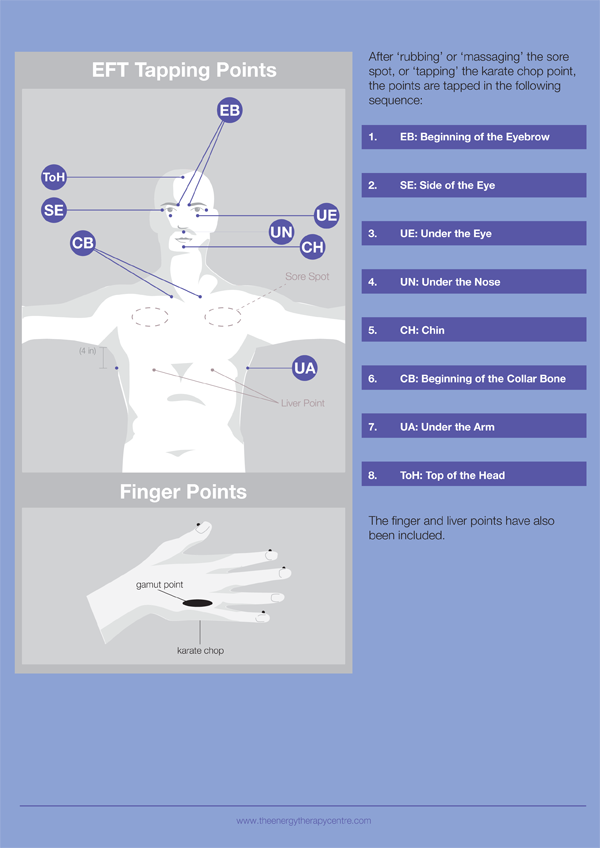 EFT Tapping Points

EB

ToH

SE

UE

UN

CH

CB

Sore Spot

(4 in)

UA

Liver Point

Finger Points

gamut point

karate chop

After 'rubbing' or 'massaging' the sore spot, or 'tapping' the karate chop point, the points are tapped in the following sequence:

1. EB: Beginning of the Eyebrow

2. SE: Side of the Eye

3. UE: Under the Eye

4. UN: Under the Nose

5. CH: Chin

6. CB: Beginning of the Collar Bone

7. UA: Under the Arm

8. ToH: Top of the Head

The finger and liver points have also been included.

www.theenergytherapycentre.com