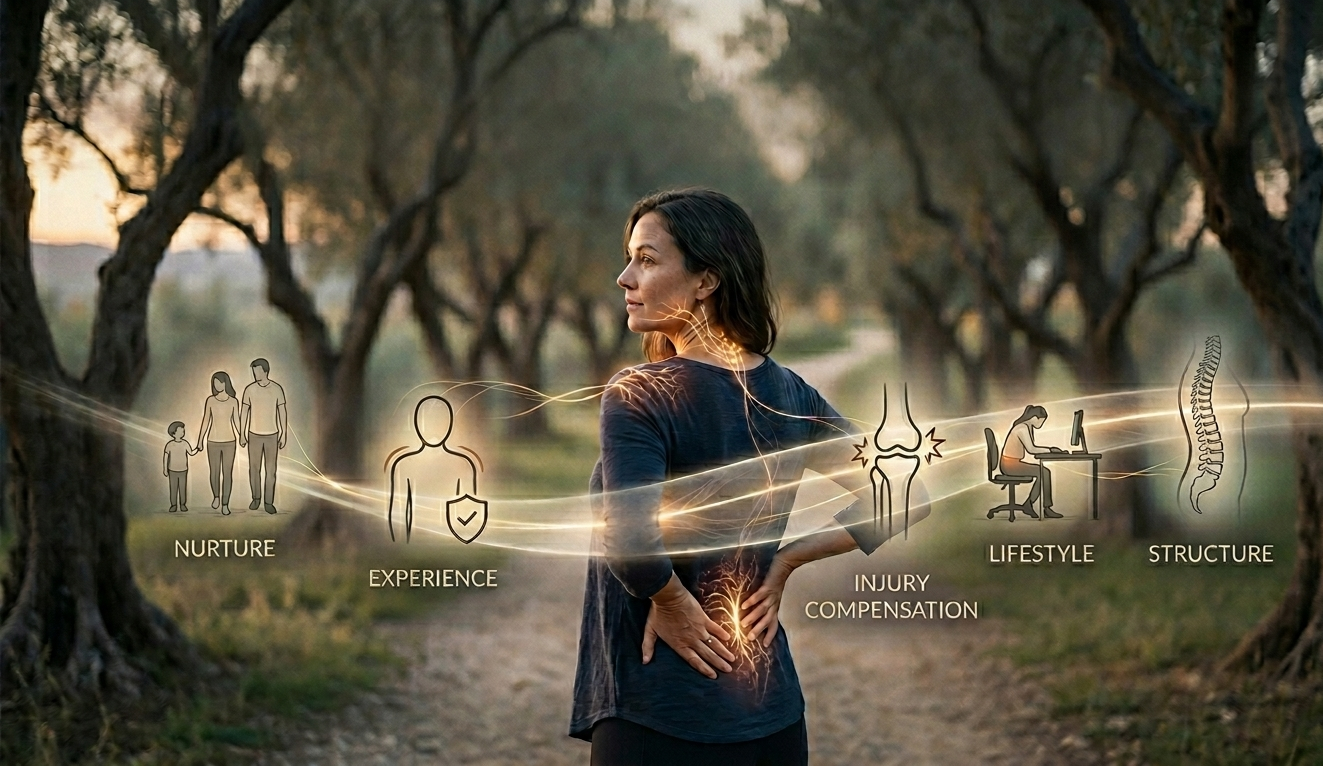 NURTURE

EXPERIENCE

INJURY COMPENSATION

LIFESTYLE

STRUCTURE