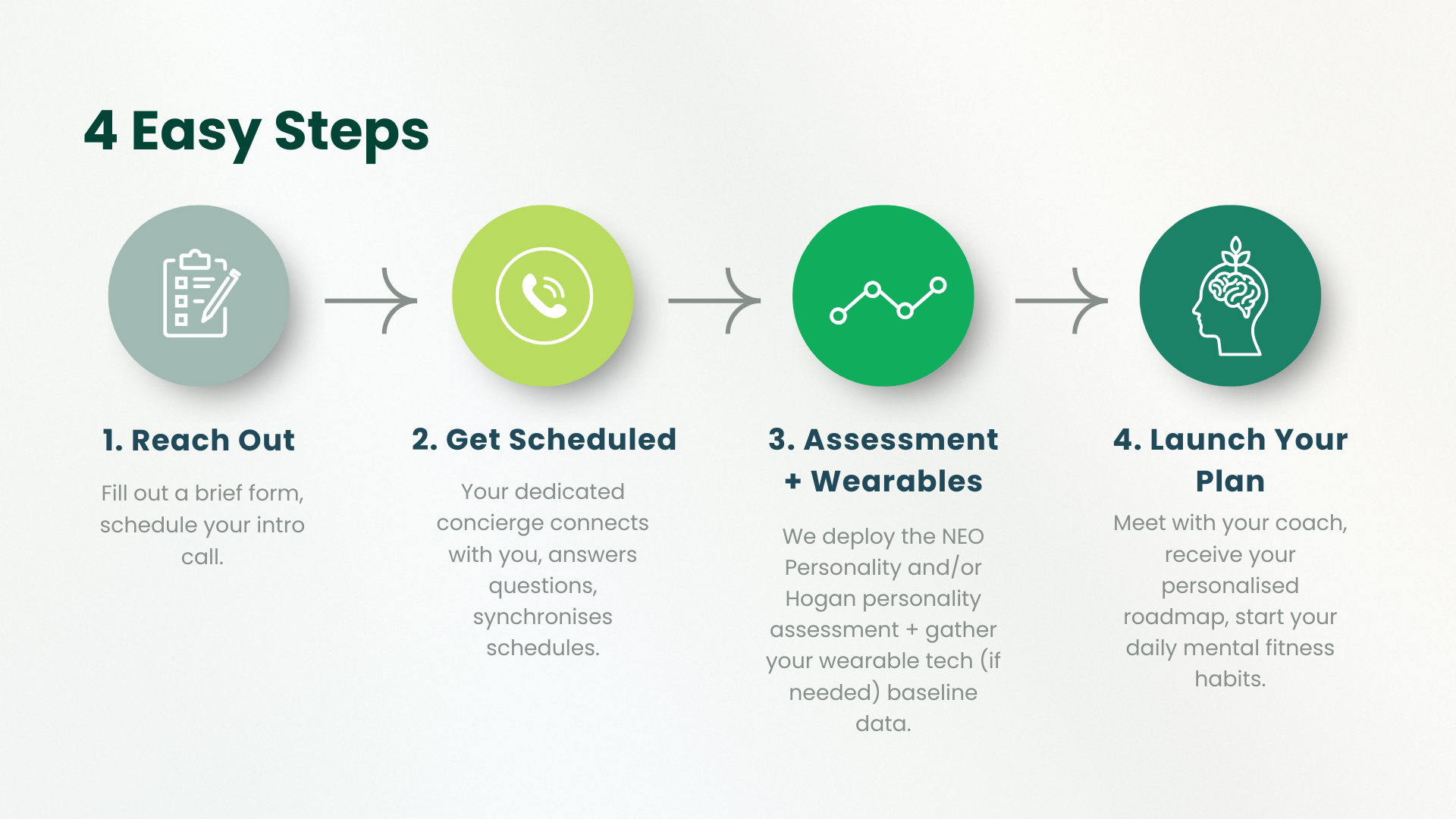 4 Easy Steps

1. Reach Out

Fill out a brief form, schedule your intro call.

2. Get Scheduled

Your dedicated concierge connects with you, answers questions, synchronises schedules.

3. Assessment + Wearables

We deploy the NEO Personality and/or Hogan personality assessment + gather your wearable tech (if needed) baseline data.

4. Launch Your Plan

Meet with your coach, receive your personalised roadmap, start your daily mental fitness habits.