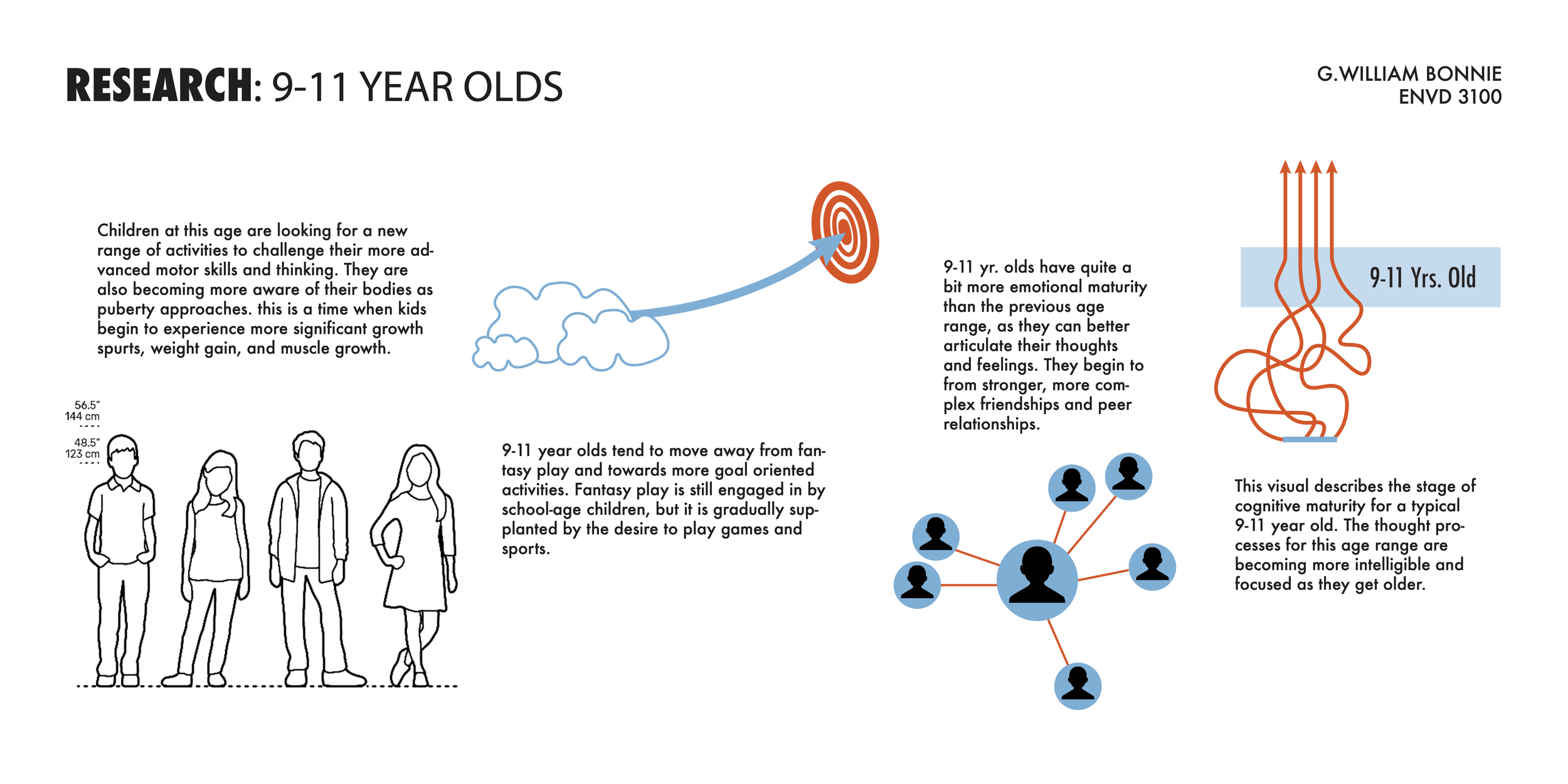 RESEARCH: 9-11 YEAR OLDS

G.WILLIAM BONNIE
ENVD 3100

Children at this age are looking for a new range of activities to challenge their more advanced motor skills and thinking. They are also becoming more aware of their bodies as puberty approaches. this is a time when kids begin to experience more significant growth spurts, weight gain, and muscle growth.

56.5"
144 cm
48.5"
123 cm

9-11 year olds tend to move away from fantasy play and towards more goal oriented activities. Fantasy play is still engaged in by school-age children, but it is gradually supplanted by the desire to play games and sports.

9-11 yr. olds have quite a bit more emotional maturity than the previous age range, as they can better articulate their thoughts and feelings. They begin to from stronger, more complex friendships and peer relationships.

9-11 Yrs. Old

This visual describes the stage of cognitive maturity for a typical 9-11 year old. The thought processes for this age range are becoming more intelligible and focused as they get older.