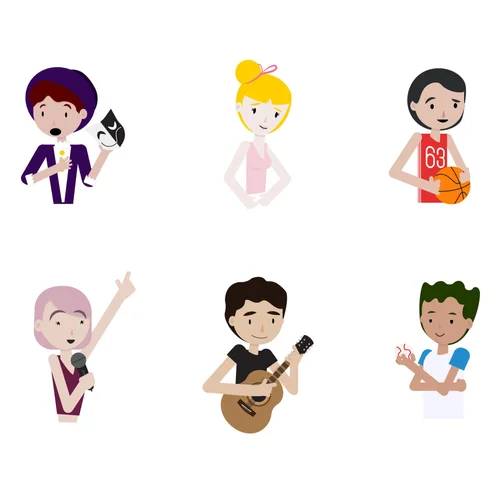 63