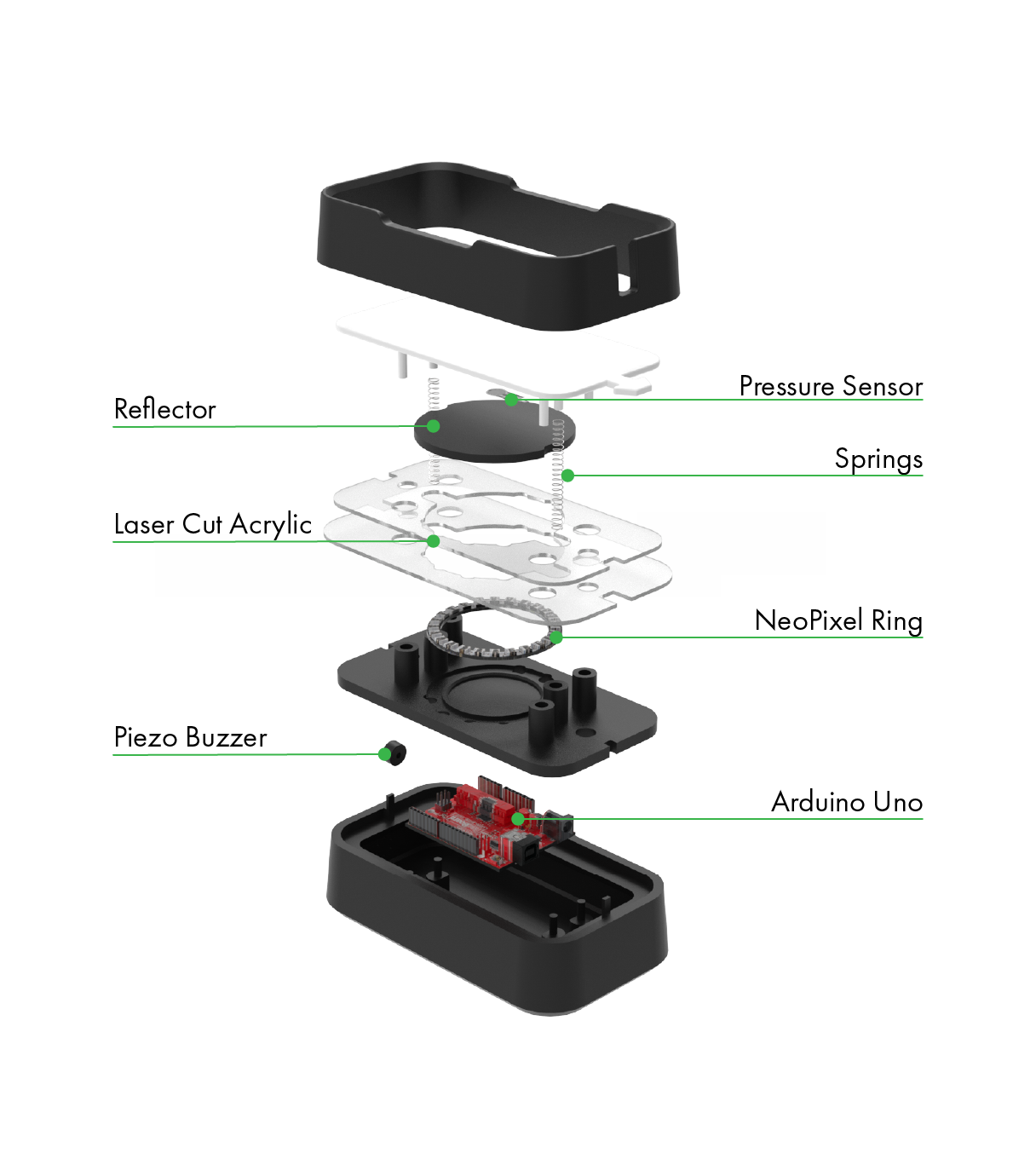 Pressure Sensor

Reflector

Springs

Laser Cut Acrylic

NeoPixel Ring

Piezo Buzzer

Arduino Uno