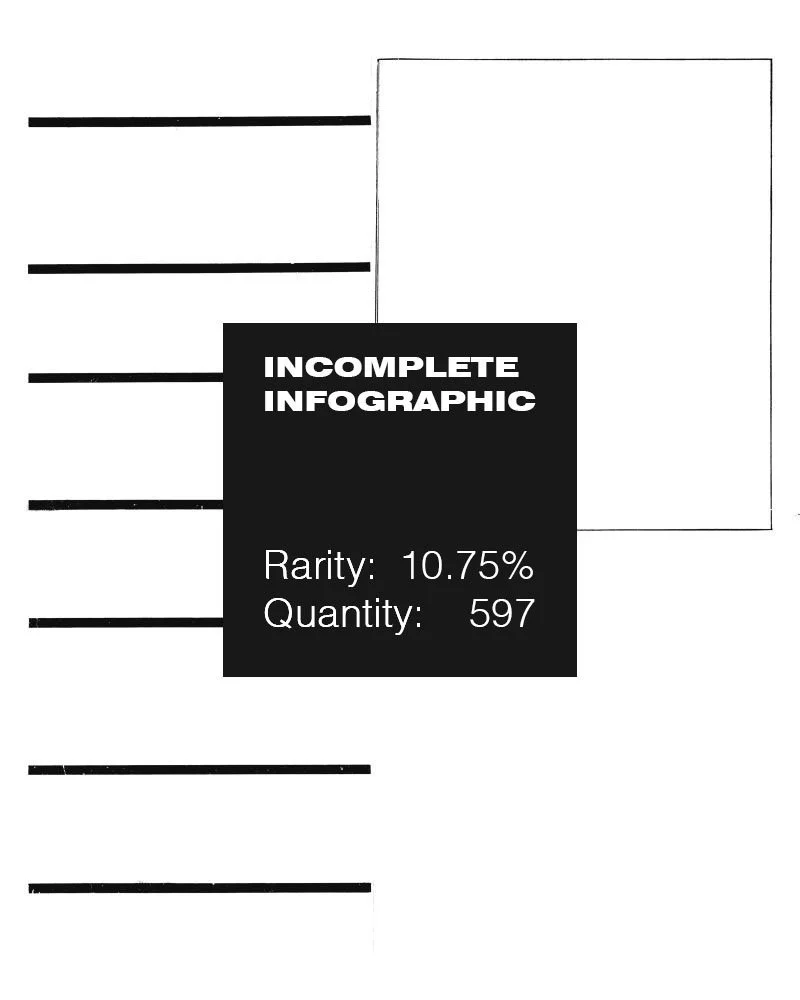 INCOMPLETE INFOGRAPHIC

Rarity: 10.75%
Quantity: 597