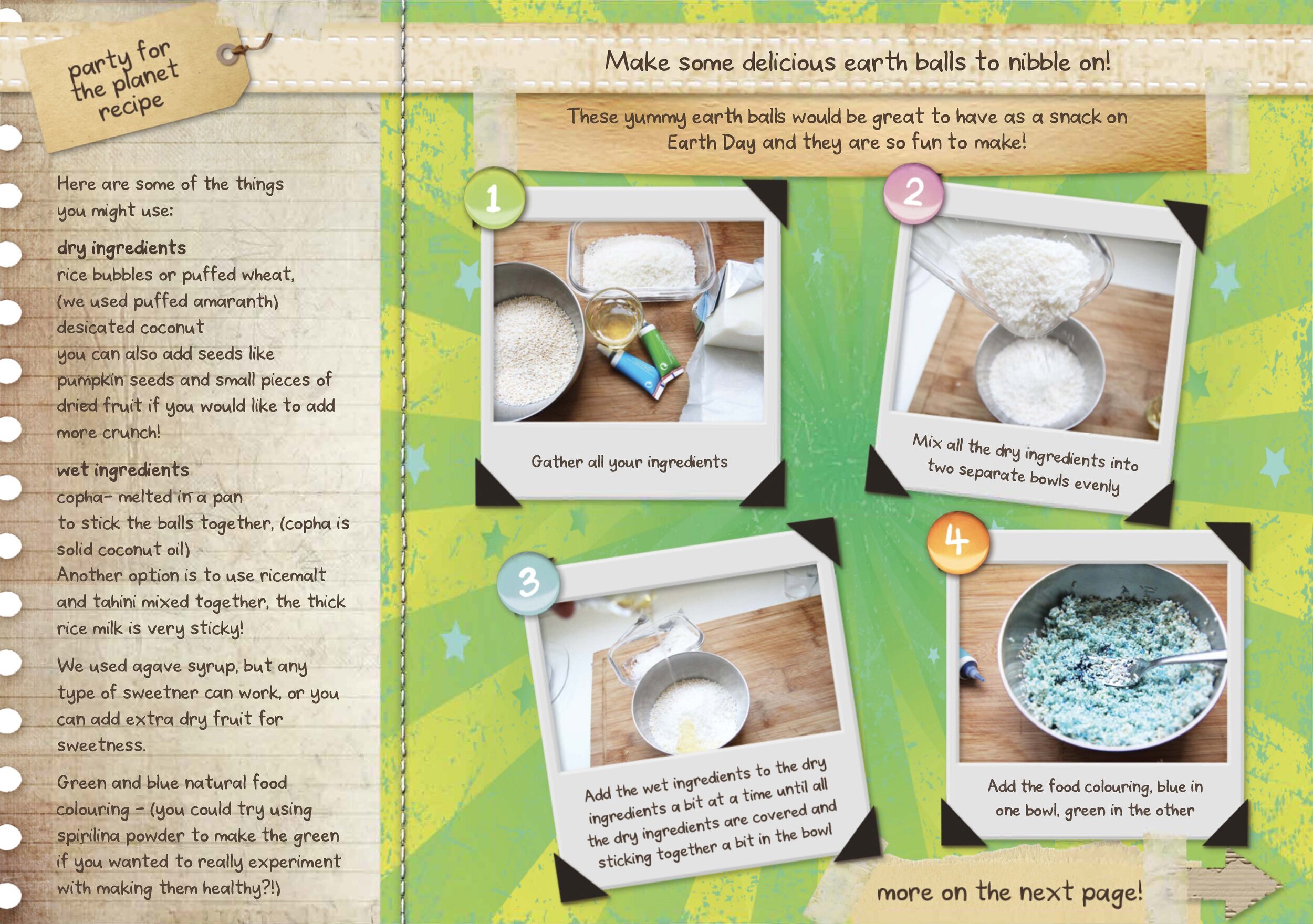 party for the planet recipe

Here are some of the things you might use:

dry ingredients
rice bubbles or puffed wheat, (we used puffed amaranth)
desicated coconut
you can also add seeds like pumpkin seeds and small pieces of dried fruit if you would like to add more crunch!

wet ingredients
copha- melted in a pan
to stick the balls together, (copha is solid coconut oil)
Another option is to use ricemalt and tahini mixed together, the thick rice milk is very sticky!

We used agave syrup, but any type of sweetner can work, or you can add extra dry fruit for sweetness.

Green and blue natural food colouring - (you could try using spirilina powder to make the green if you wanted to really experiment with making them healthy?!)

Make some delicious earth balls to nibble on!

These yummy earth balls would be great to have as a snack on Earth Day and they are so fun to make!

1
Gather all your ingredients

2
Mix all the dry ingredients into two separate bowls evenly

3
Add the wet ingredients to the dry ingredients a bit at a time until all the dry ingredients are covered and sticking together a bit in the bowl

4
Add the food colouring, blue in one bowl, green in the other

more on the next page!