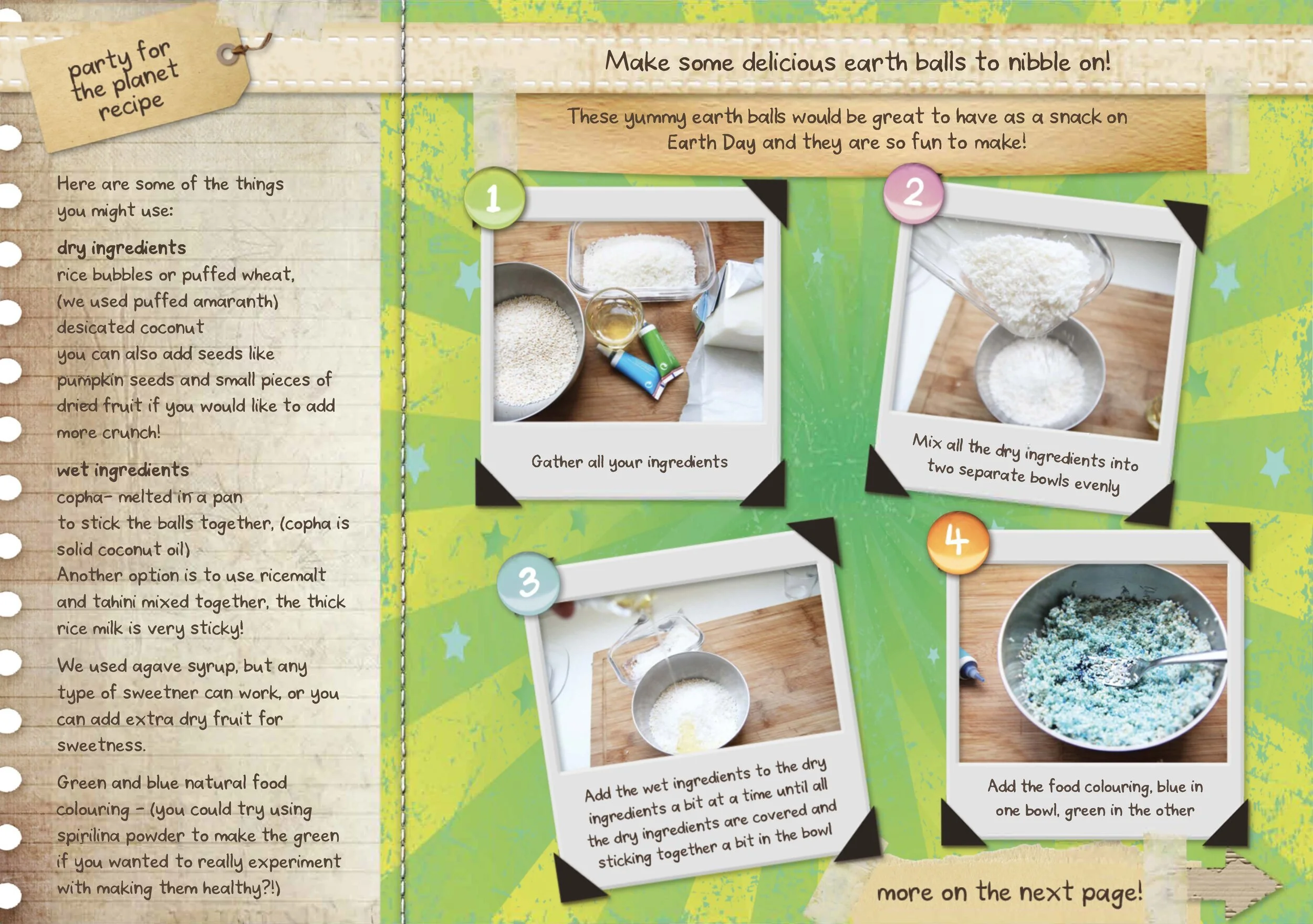 party for the planet recipe

Here are some of the things you might use:

dry ingredients
rice bubbles or puffed wheat, (we used puffed amaranth)
desicated coconut
you can also add seeds like pumpkin seeds and small pieces of dried fruit if you would like to add more crunch!

wet ingredients
copha- melted in a pan to stick the balls together, (copha is solid coconut oil)
Another option is to use ricemalt and tahini mixed together, the thick rice milk is very sticky!

We used agave syrup, but any type of sweetner can work, or you can add extra dry fruit for sweetness.

Green and blue natural food colouring - (you could try using spirilina powder to make the green if you wanted to really experiment with making them healthy?!)

Make some delicious earth balls to nibble on!

These yummy earth balls would be great to have as a snack on Earth Day and they are so fun to make!

1
Gather all your ingredients

2
Mix all the dry ingredients into two separate bowls evenly

3
Add the wet ingredients to the dry ingredients a bit at a time until all the dry ingredients are covered and sticking together a bit in the bowl

4
Add the food colouring, blue in one bowl, green in the other

more on the next page!