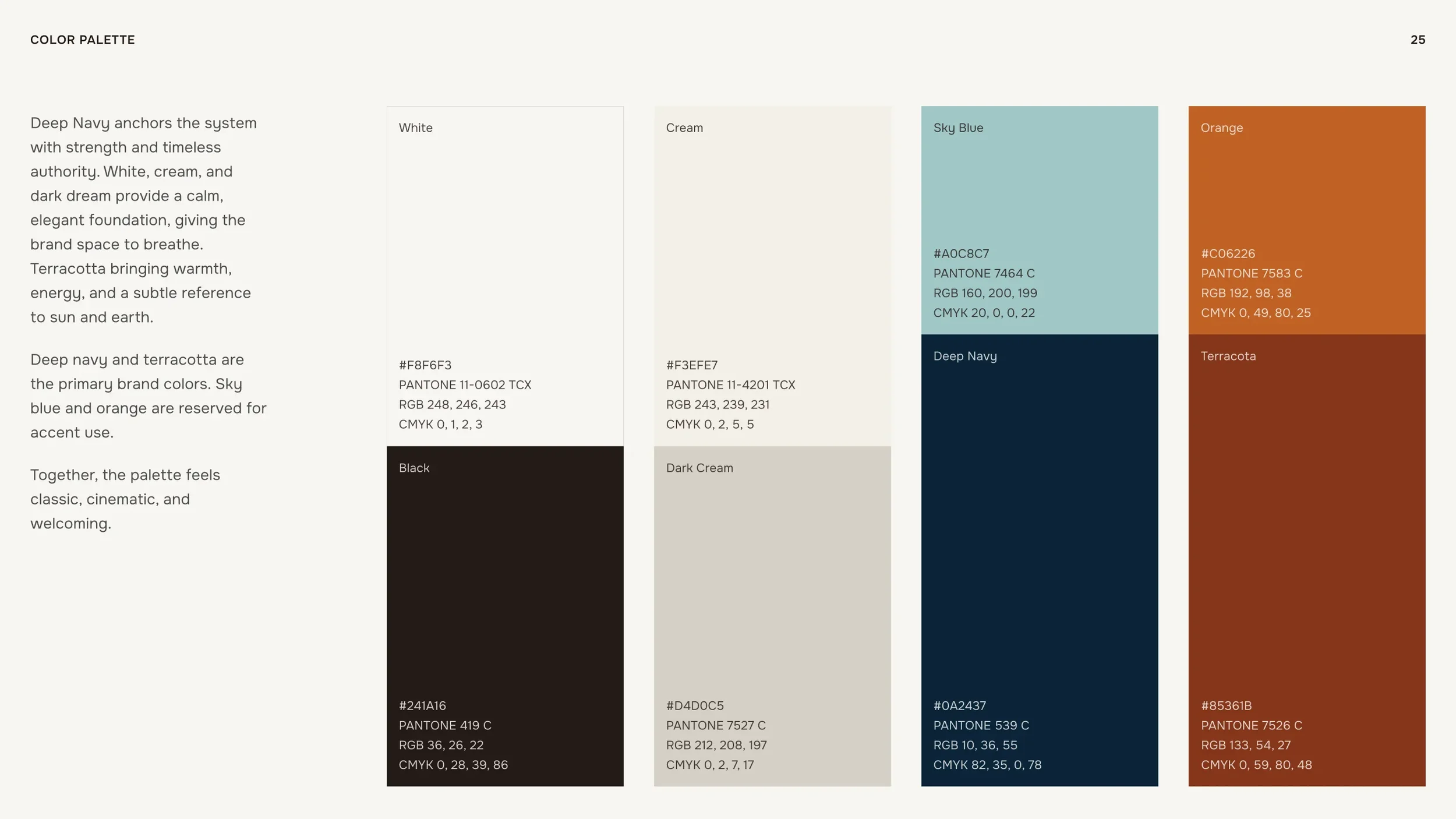 COLOR PALETTE

25

Deep Navy anchors the system with strength and timeless authority. White, cream, and dark dream provide a calm, elegant foundation, giving the brand space to breathe. Terracotta bringing warmth, energy, and a subtle reference to sun and earth.

Deep navy and terracotta are the primary brand colors. Sky blue and orange are reserved for accent use.

Together, the palette feels classic, cinematic, and welcoming.

White

#F8F6F3
PANTONE 11-0602 TCX
RGB 248, 246, 243
CMYK 0, 1, 2, 3

Black

#241A16
PANTONE 419 C
RGB 36, 26, 22
CMYK 0, 28, 39, 86

Cream

#F3EFE7
PANTONE 11-4201 TCX
RGB 243, 239, 231
CMYK 0, 2, 5, 5

Dark Cream

#D4D0C5
PANTONE 7527 C
RGB 212, 208, 197
CMYK 0, 2, 7, 17

Sky Blue

#A0C8C7
PANTONE 7464 C
RGB 160, 200, 199
CMYK 20, 0, 0, 22

Deep Navy

#0A2437
PANTONE 539 C
RGB 10, 36, 55
CMYK 82, 35, 0, 78

Orange

#C06226
PANTONE 7583 C
RGB 192, 98, 38
CMYK 0, 49, 80, 25

Terracota

#85361B
PANTONE 7526 C
RGB 133, 54, 27
CMYK 0, 59, 80, 48