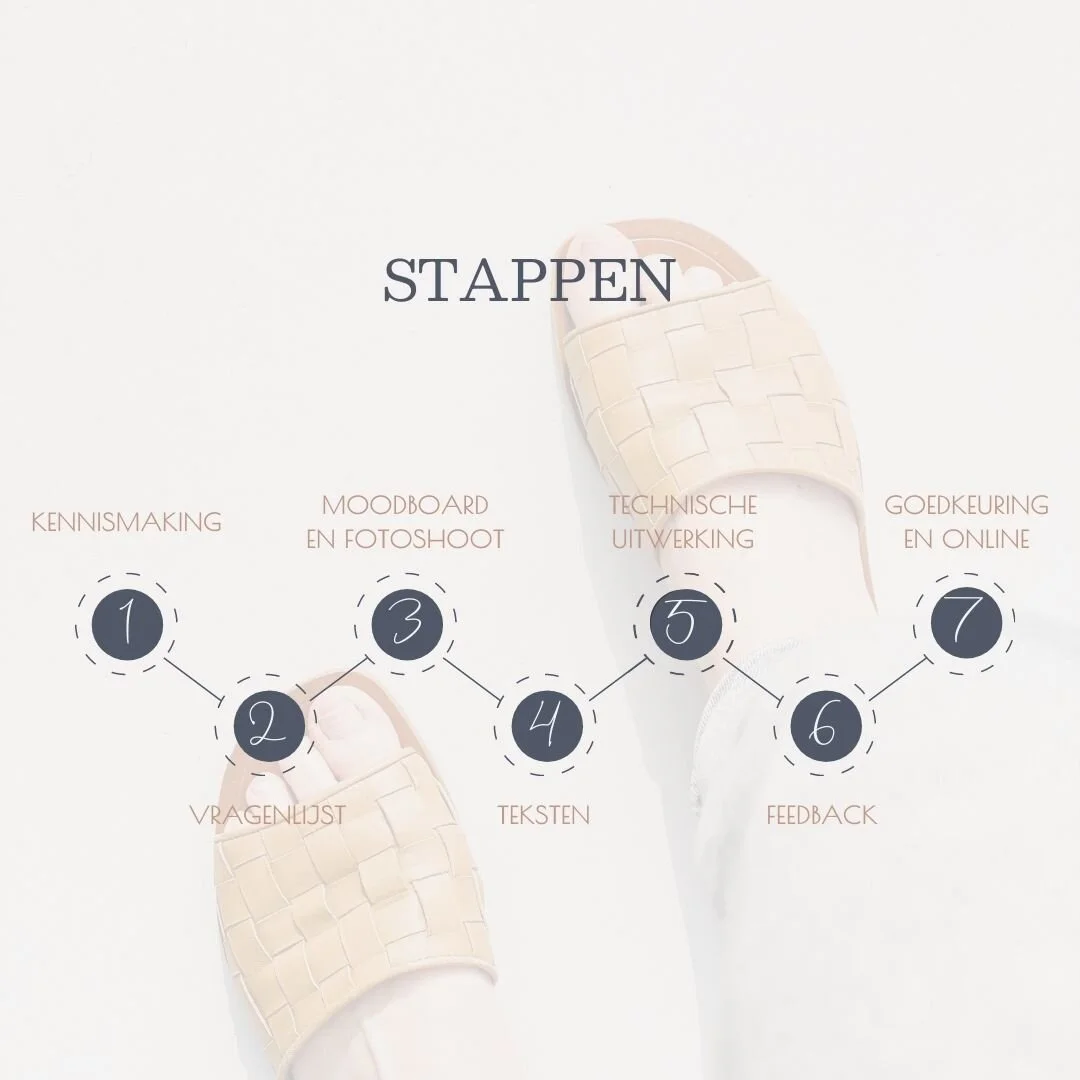 STAPPEN

KENNISMAKING

1

2

VRAGENLIJST

MOODBOARD EN FOTOSHOOT

3

4

TEKSTEN

TECHNISCHE UITWERKING

5

6

FEEDBACK

GOEDKEURING EN ONLINE

7