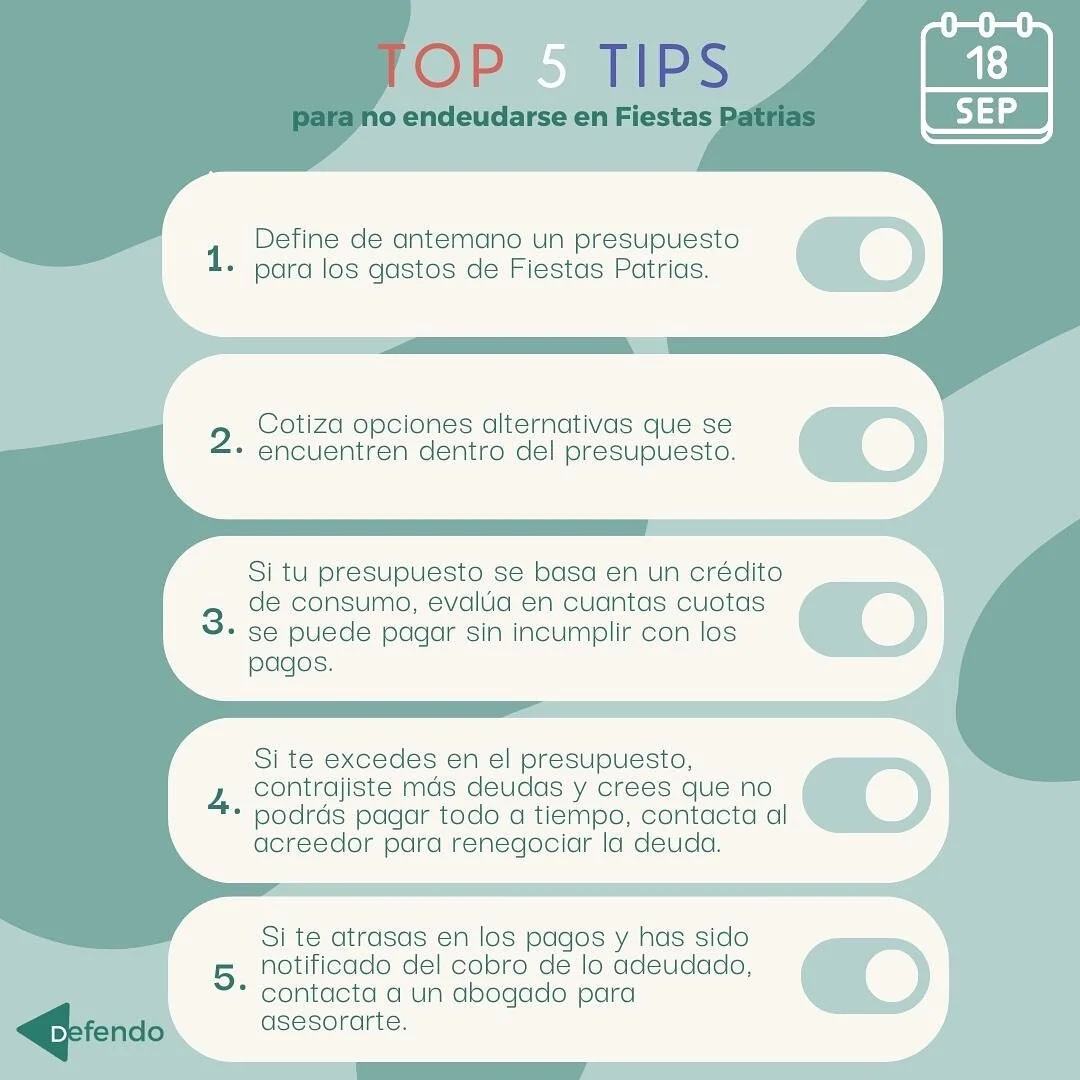 TOP 5 TIPS
para no endeudarse en Fiestas Patrias

18
SEP

1. Define de antemano un presupuesto para los gastos de Fiestas Patrias.

2. Cotiza opciones alternativas que se encuentren dentro del presupuesto.

3. Si tu presupuesto se basa en un crédito de consumo, evalúa en cuantas cuotas se puede pagar sin incumplir con los pagos.

4. Si te excedes en el presupuesto, contrajiste más deudas y crees que no podrás pagar todo a tiempo, contacta al acreedor para renegociar la deuda.

5. Si te atrasas en los pagos y has sido notificado del cobro de lo adeudado, contacta a un abogado para asesorarte.

Defendo