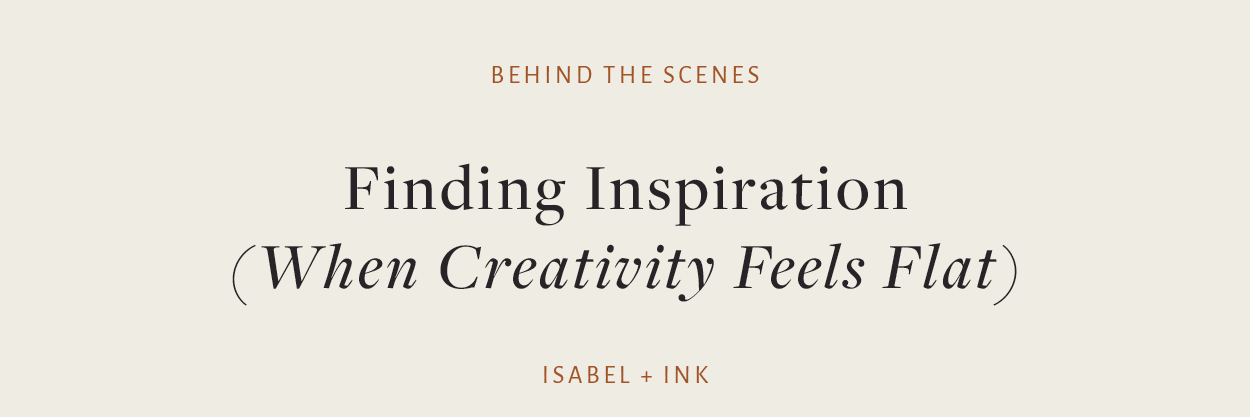 BEHIND THE SCENES

Finding Inspiration
(When Creativity Feels Flat)

ISABEL + INK