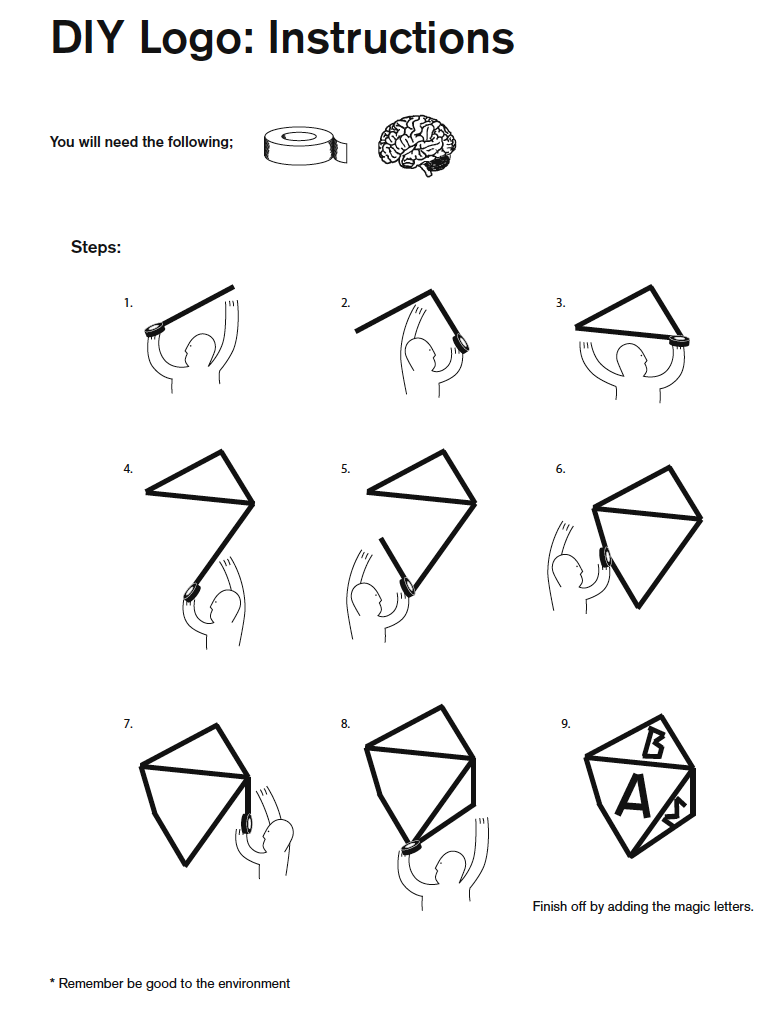 DIY Logo: Instructions

You will need the following;

Steps:

1.

2.

3.

4.

5.

6.

7.

8.

9.

B

A

S

Finish off by adding the magic letters.

* Remember be good to the environment