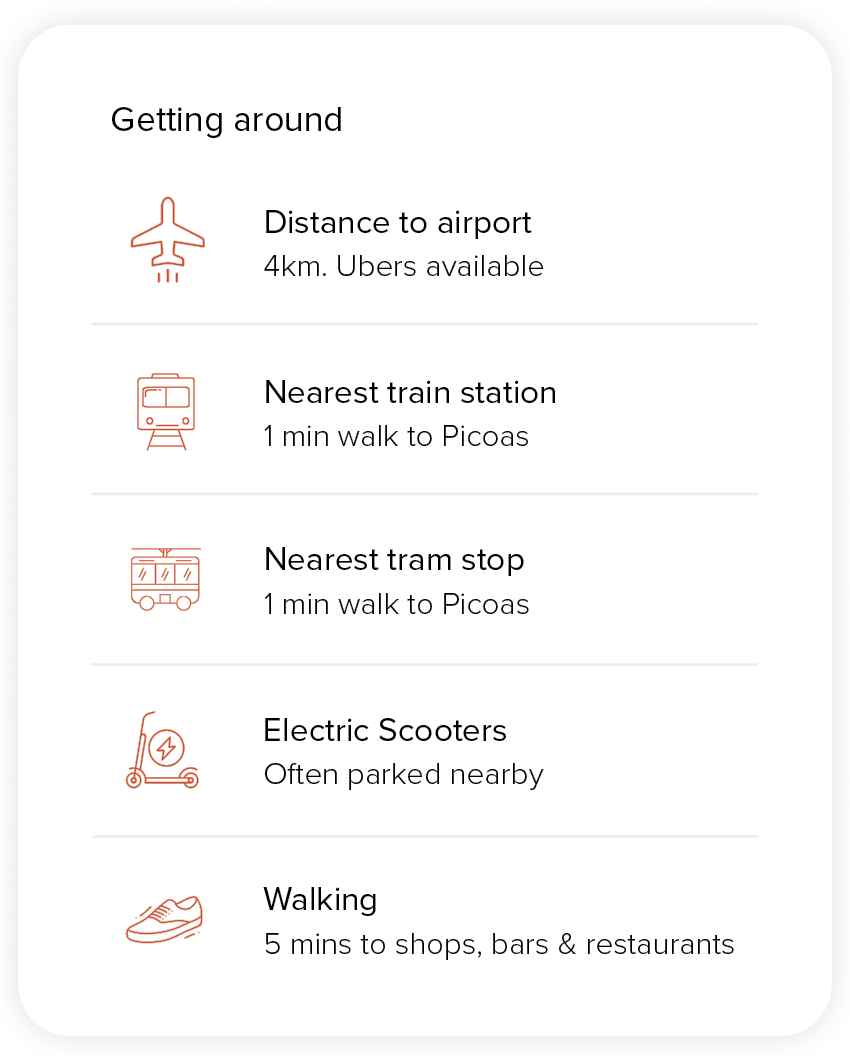 Getting around

Distance to airport
4km. Ubers available

Nearest train station
1 min walk to Picoas

Nearest tram stop
1 min walk to Picoas

Electric Scooters
Often parked nearby

Walking
5 mins to shops, bars & restaurants