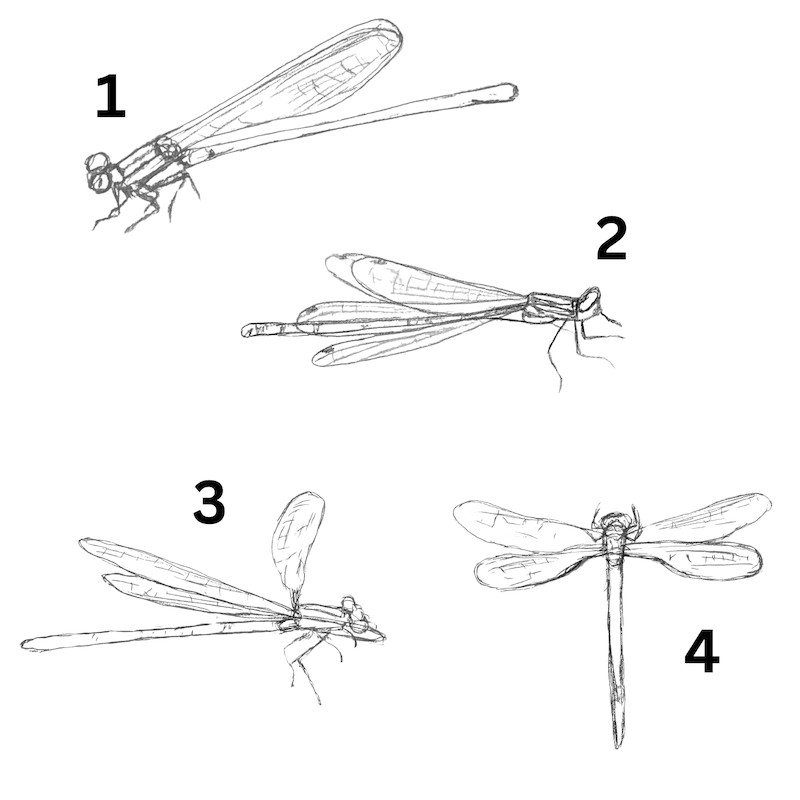 1

2

3

4