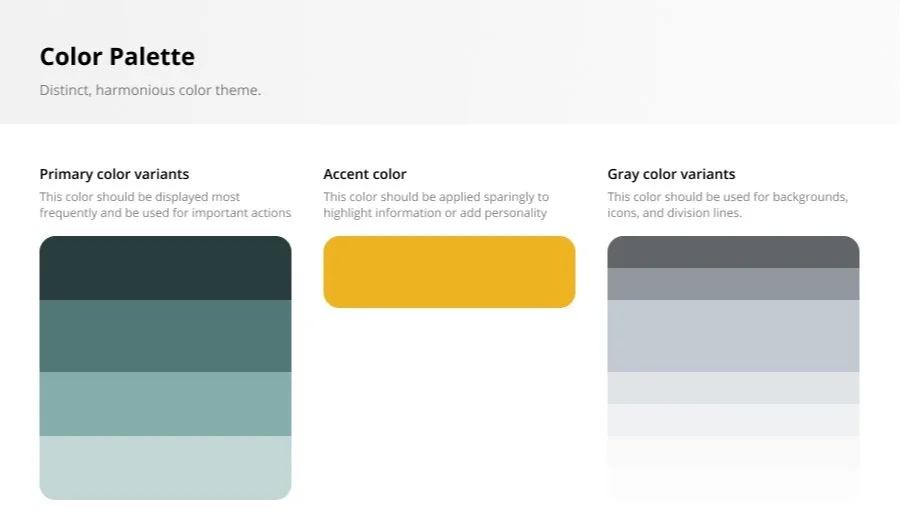 Color Palette

Distinct, harmonious color theme.

Primary color variants

This color should be displayed most frequently and be used for important actions

Accent color

This color should be applied sparingly to highlight information or add personality

Gray color variants

This color should be used for backgrounds, icons, and division lines.