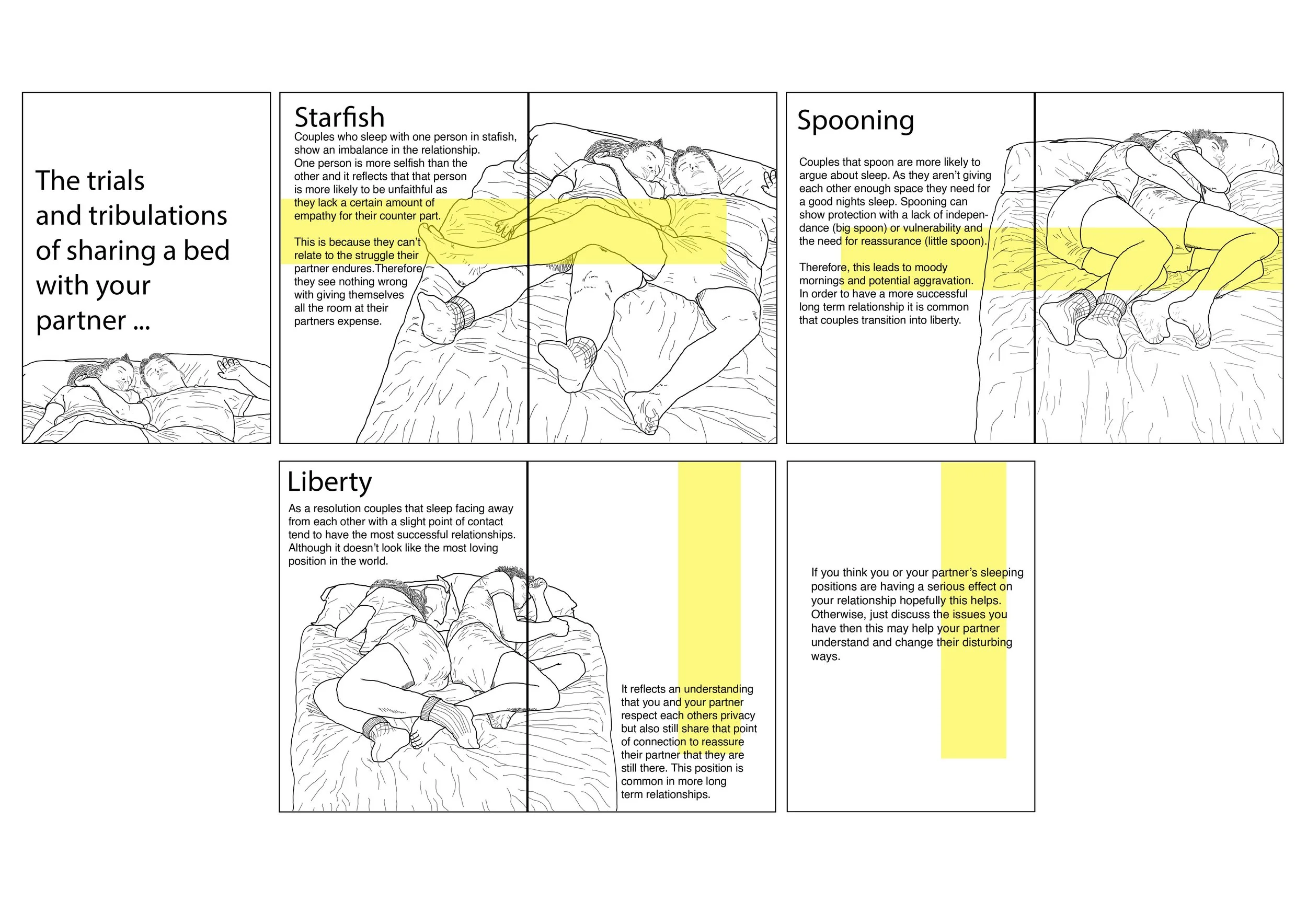 The trials and tribulations of sharing a bed with your partner ...

Starfish

Couples who sleep with one person in stafish, show an imbalance in the relationship. One person is more selfish than the other and it reflects that that person is more likely to be unfaithful as they lack a certain amount of empathy for their counter part.

This is because they can't relate to the struggle their partner endures.Therefore they see nothing wrong with giving themselves all the room at their partners expense.

Spooning

Couples that spoon are more likely to argue about sleep. As they aren't giving each other enough space they need for a good nights sleep. Spooning can show protection with a lack of independance (big spoon) or vulnerability and the need for reassurance (little spoon).

Therefore, this leads to moody mornings and potential aggravation. In order to have a more successful long term relationship it is common that couples transition into liberty.

Liberty

As a resolution couples that sleep facing away from each other with a slight point of contact tend to have the most successful relationships. Although it doesn't look like the most loving position in the world.

It reflects an understanding that you and your partner respect each others privacy but also still share that point of connection to reassure their partner that they are still there. This position is common in more long term relationships.

If you think you or your partner's sleeping positions are having a serious effect on your relationship hopefully this helps. Otherwise, just discuss the issues you have then this may help your partner understand and change their disturbing ways.