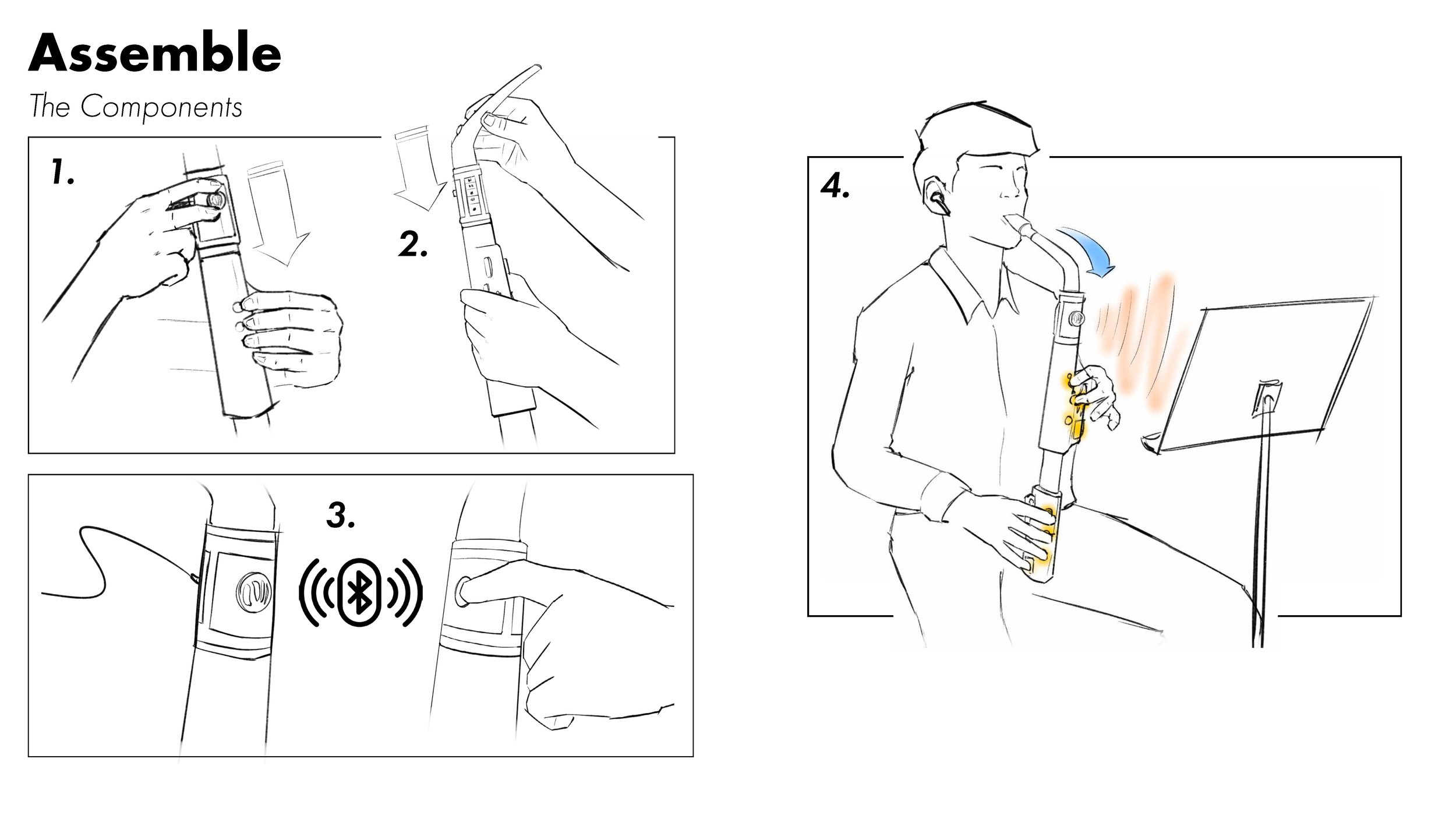 Assemble

The Components

1.

2.

3.

4.