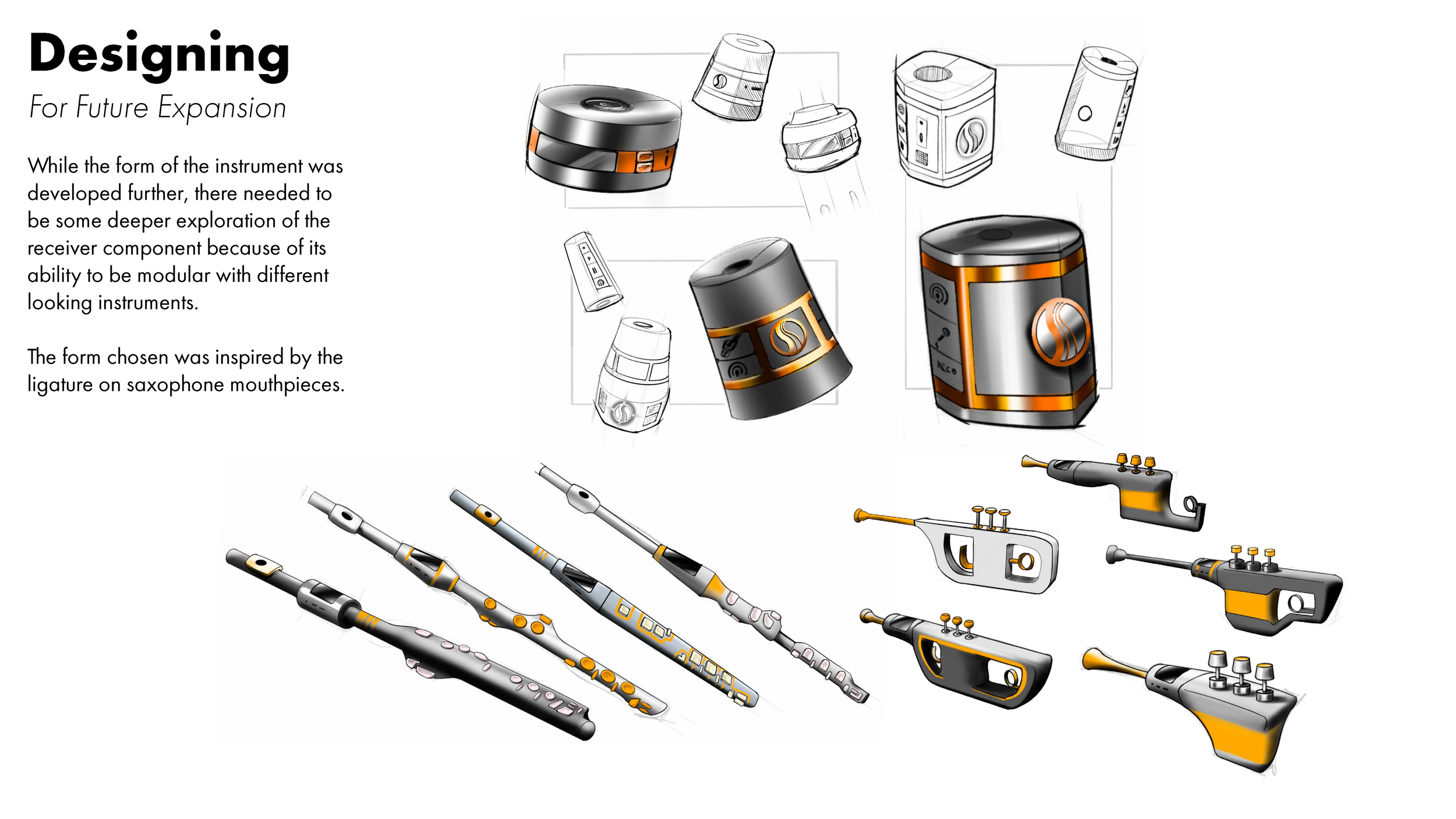 Designing
For Future Expansion

While the form of the instrument was developed further, there needed to be some deeper exploration of the receiver component because of its ability to be modular with different looking instruments.

The form chosen was inspired by the ligature on saxophone mouthpieces.