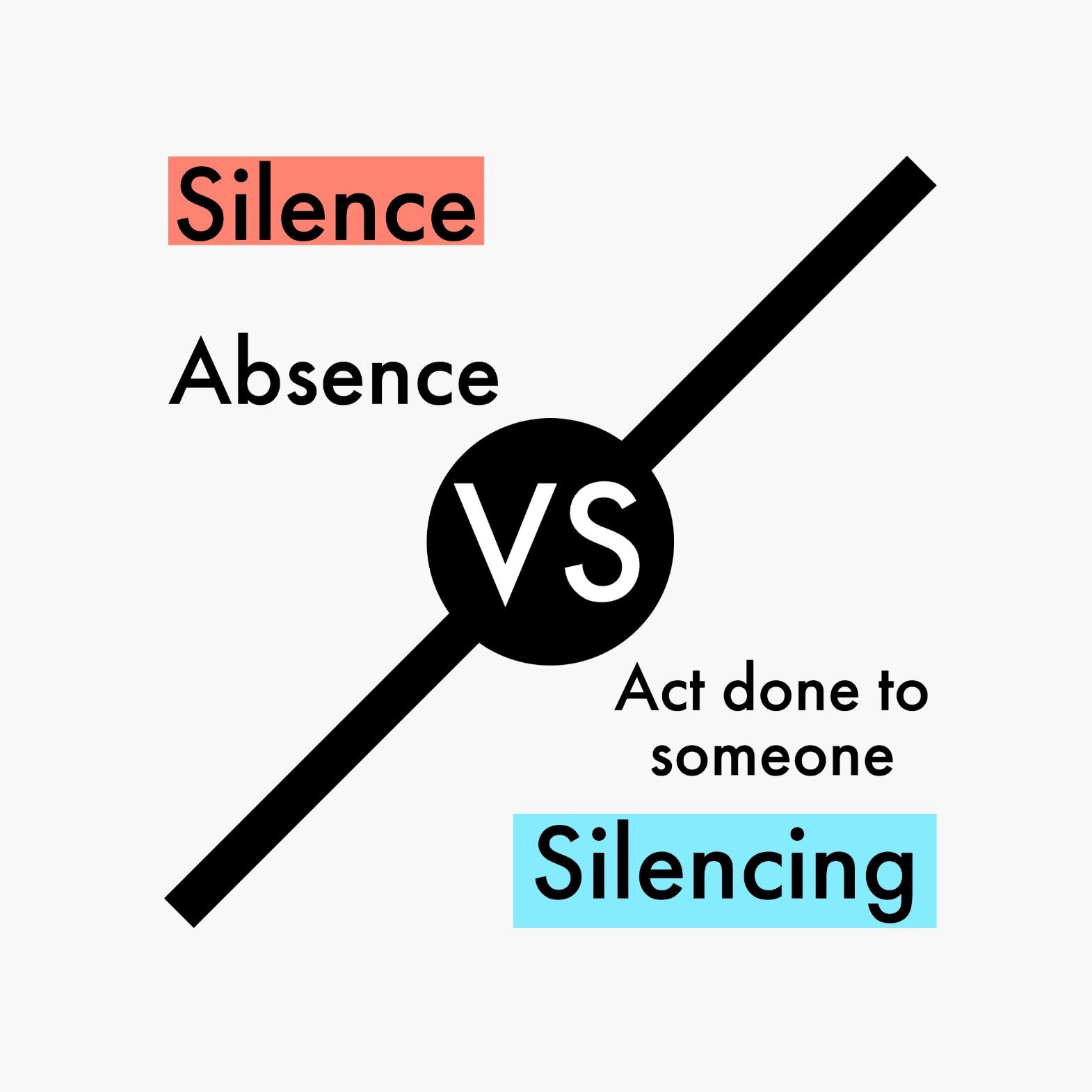 Silence

Absence

VS

Act done to someone

Silencing