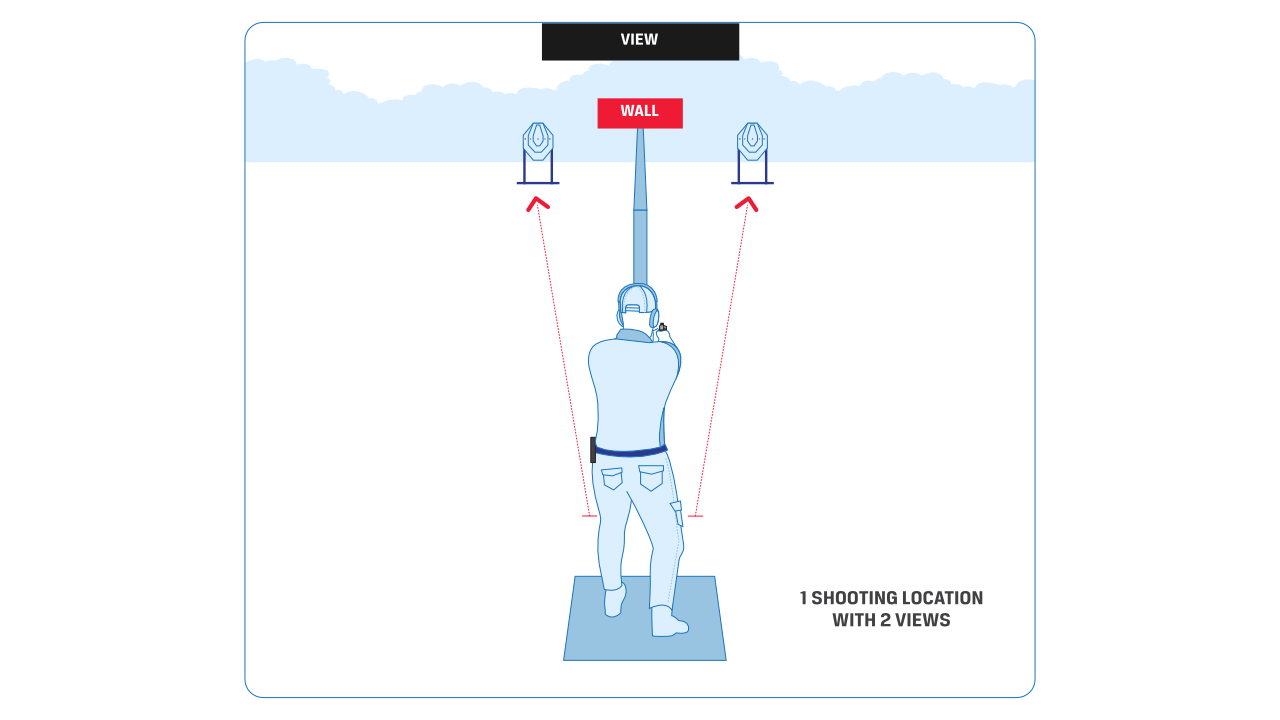 VIEW

WALL

1 SHOOTING LOCATION WITH 2 VIEWS