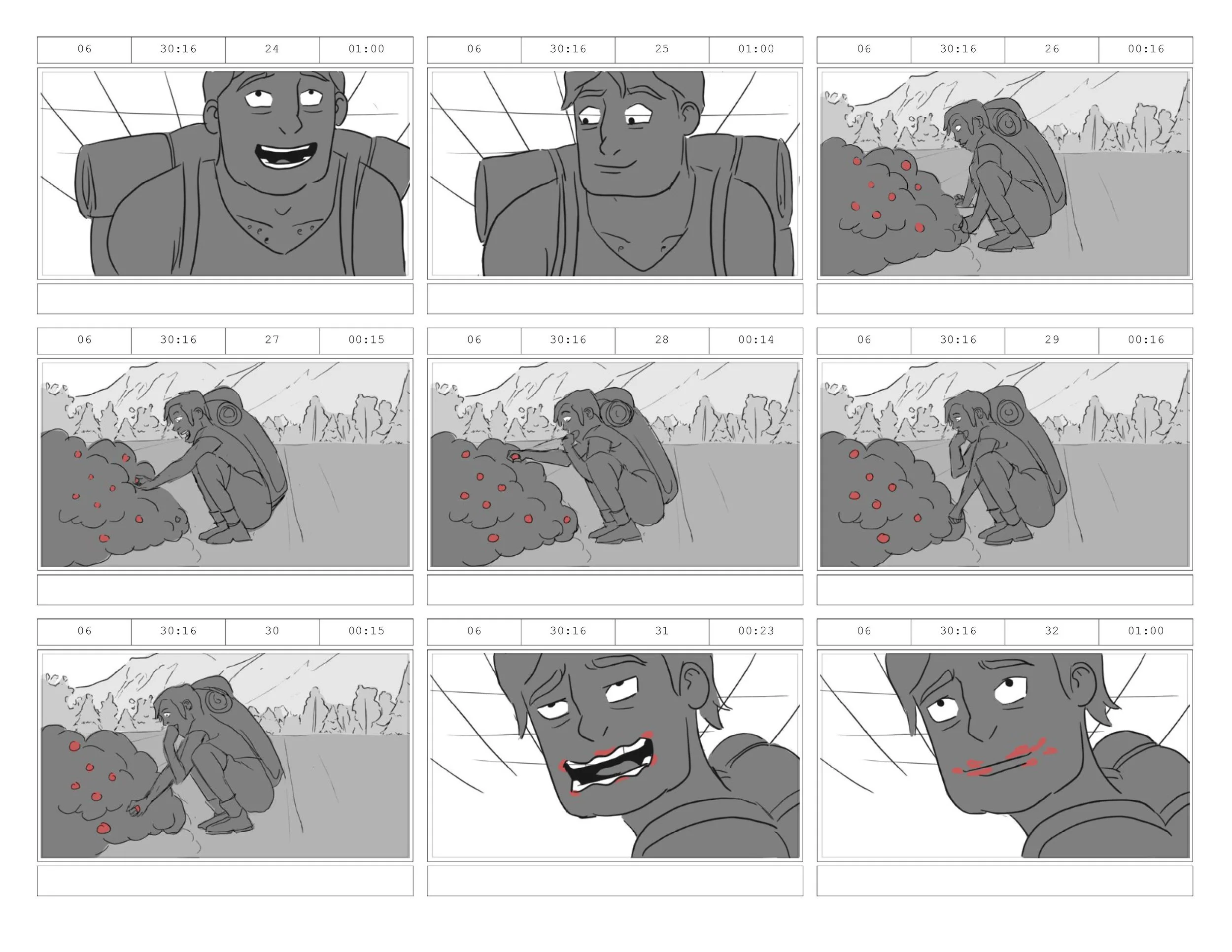 | 06 | 30:16 | 24 | 01:00 |
|---|---|---|---|

| 06 | 30:16 | 25 | 01:00 |
|---|---|---|---|

| 06 | 30:16 | 26 | 00:16 |
|---|---|---|---|

| 06 | 30:16 | 27 | 00:15 |
|---|---|---|---|

| 06 | 30:16 | 28 | 00:14 |
|---|---|---|---|

| 06 | 30:16 | 29 | 00:16 |
|---|---|---|---|

| 06 | 30:16 | 30 | 00:15 |
|---|---|---|---|

| 06 | 30:16 | 31 | 00:23 |
|---|---|---|---|

| 06 | 30:16 | 32 | 01:00 |
|---|---|---|---|