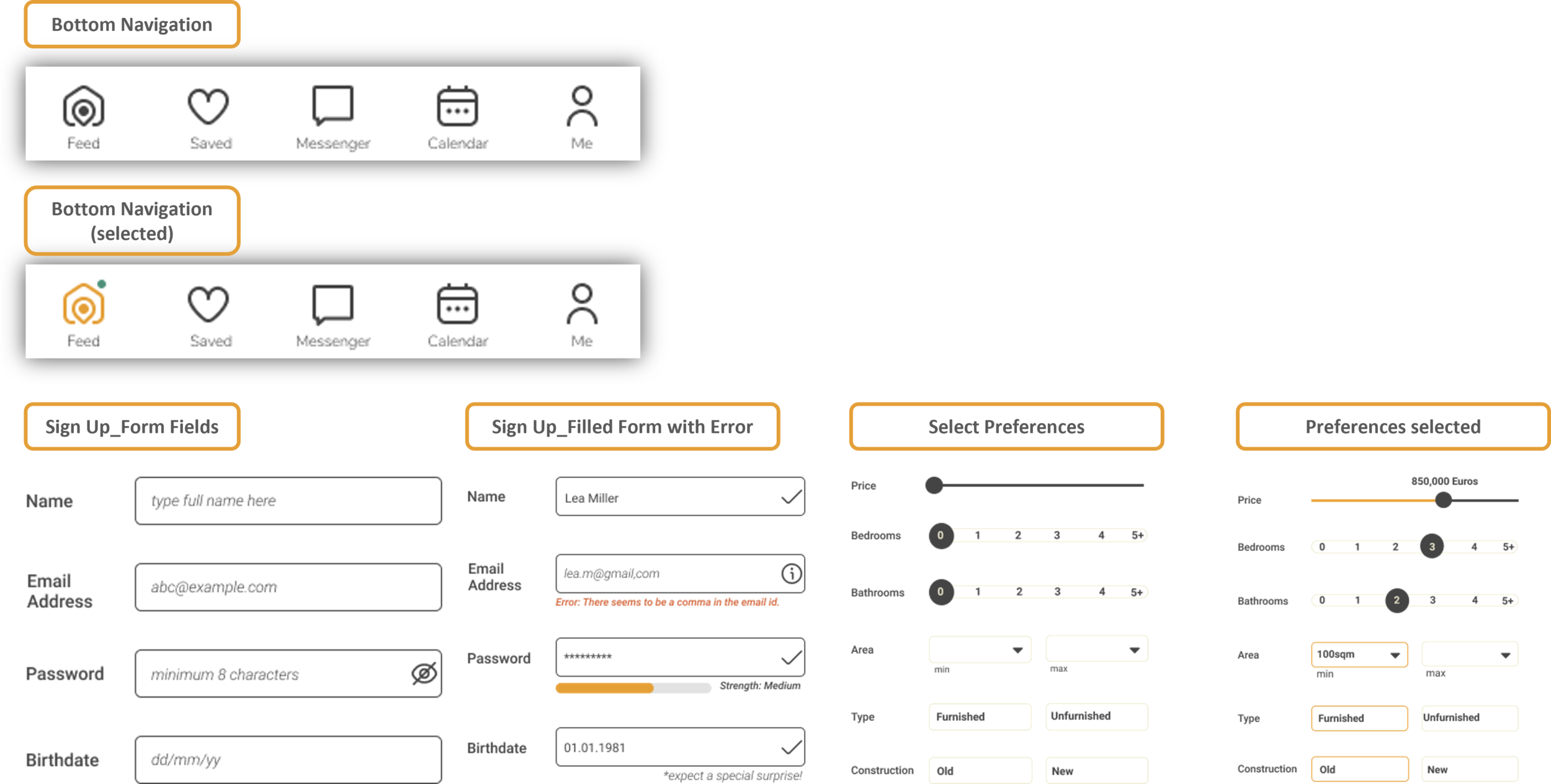 Bottom Navigation

Feed Saved Messenger Calendar Me

Bottom Navigation (selected)

Feed Saved Messenger Calendar Me

Sign Up_Form Fields

Name
type full name here

Email Address
abc@example.com

Password
minimum 8 characters

Birthdate
dd/mm/yy

Sign Up_Filled Form with Error

Name
Lea Miller

Email Address
lea.m@gmail,com
Error: There seems to be a comma in the email id.

Password
*********
Strength: Medium

Birthdate
01.01.1981
*expect a special surprise!

Select Preferences

Price

Bedrooms 0 1 2 3 4 5+

Bathrooms 0 1 2 3 4 5+

Area
min
max

Type Furnished Unfurnished

Construction Old New

Preferences selected

850,000 Euros
Price

Bedrooms 0 1 2 3 4 5+

Bathrooms 0 1 2 3 4 5+

Area 100sqm
min
max

Type Furnished Unfurnished

Construction Old New