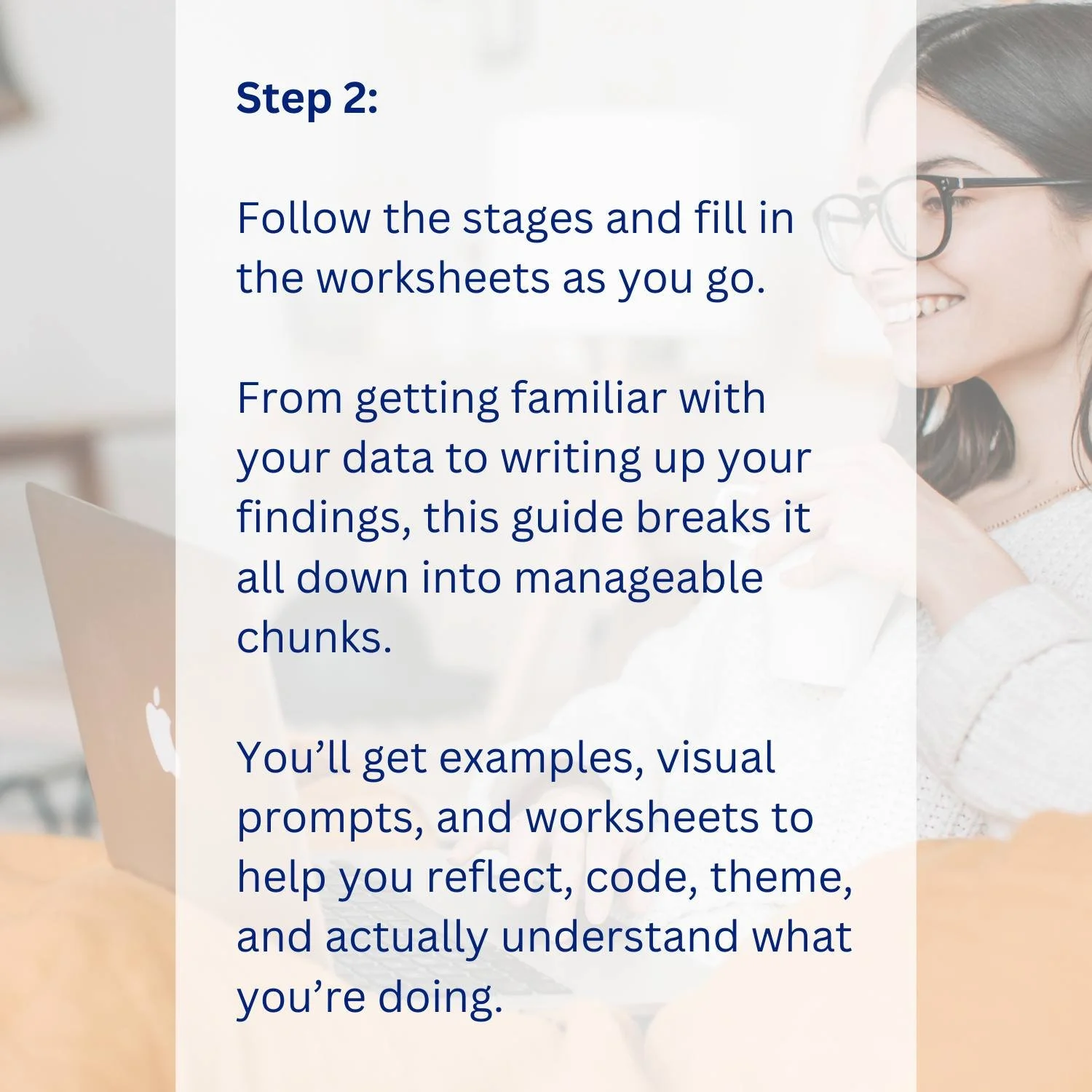 Step 2:

Follow the stages and fill in the worksheets as you go.

From getting familiar with your data to writing up your findings, this guide breaks it all down into manageable chunks.

You’ll get examples, visual prompts, and worksheets to help you reflect, code, theme, and actually understand what you’re doing.