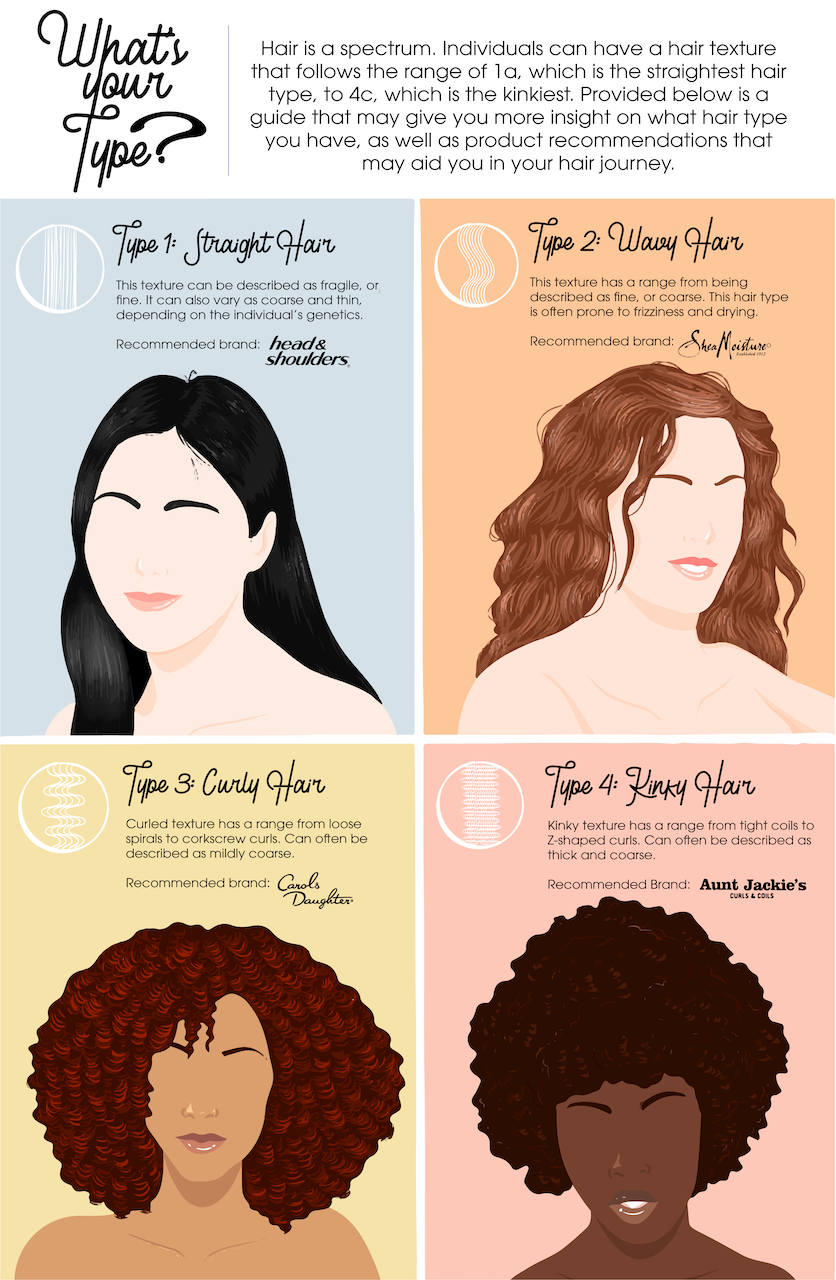 What's your Type?

Hair is a spectrum. Individuals can have a hair texture that follows the range of 1a, which is the straightest hair type, to 4c, which is the kinkiest. Provided below is a guide that may give you more insight on what hair type you have, as well as product recommendations that may aid you in your hair journey.

Type 1: Straight Hair

This texture can be described as fragile, or fine. It can also vary as coarse and thin, depending on the individual's genetics.

Recommended brand: head & shoulders

Type 2: Wavy Hair

This texture has a range from being described as fine, or coarse. This hair type is often prone to frizziness and drying.

Recommended brand: SheaMoisture Established 1912

Type 3: Curly Hair

Curled texture has a range from loose spirals to corkscrew curls. Can often be described as mildly coarse.

Recommended brand: Carol's Daughter

Type 4: Kinky Hair

Kinky texture has a range from tight coils to Z-shaped curls. Can often be described as thick and coarse.

Recommended Brand: Aunt Jackie's CURLS & COILS