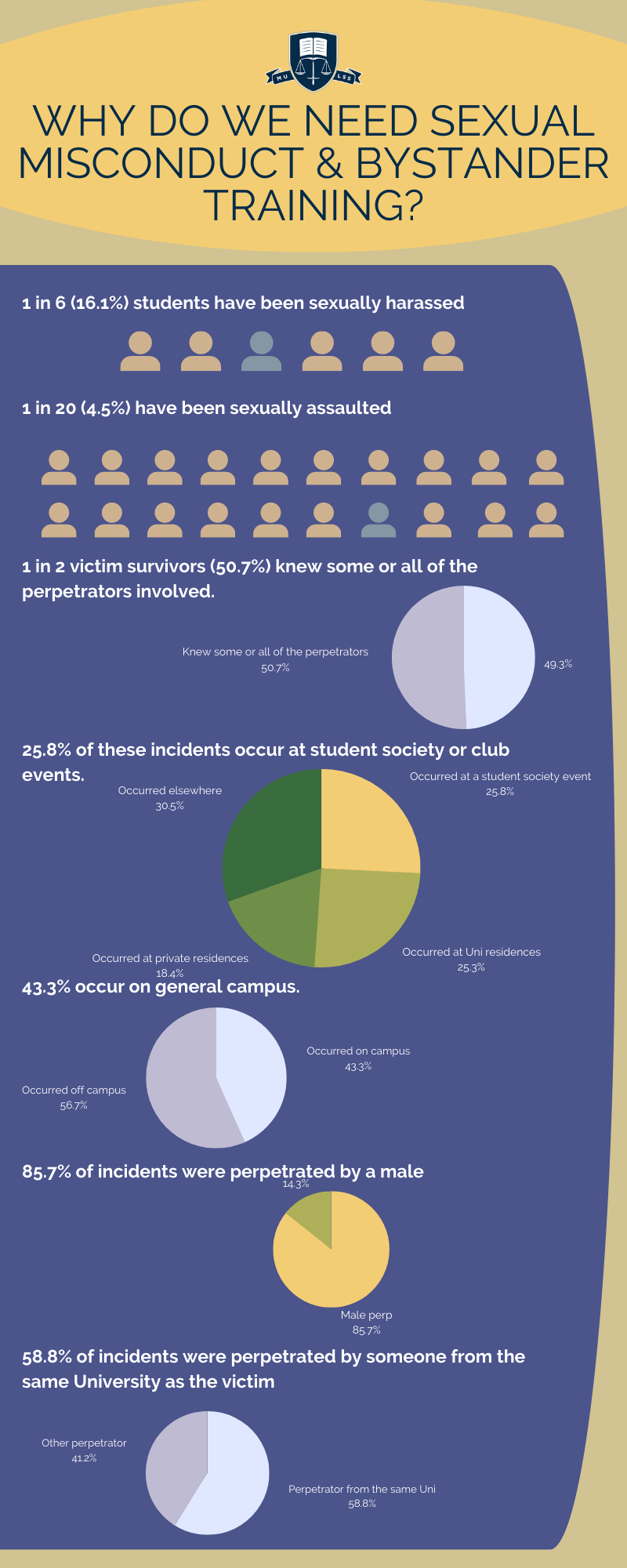 MU LSS

WHY DO WE NEED SEXUAL MISCONDUCT & BYSTANDER TRAINING?

1 in 6 (16.1%) students have been sexually harassed

1 in 20 (4.5%) have been sexually assaulted

1 in 2 victim survivors (50.7%) knew some or all of the perpetrators involved.

Knew some or all of the perpetrators
50.7%

49.3%

25.8% of these incidents occur at student society or club events.

Occurred elsewhere
30.5%

Occurred at a student society event
25.8%

Occurred at private residences
18.4%

Occurred at Uni residences
25.3%

43.3% occur on general campus.

Occurred on campus
43.3%

Occurred off campus
56.7%

85.7% of incidents were perpetrated by a male

14.3%

Male perp
85.7%

58.8% of incidents were perpetrated by someone from the same University as the victim

Other perpetrator
41.2%

Perpetrator from the same Uni
58.8%