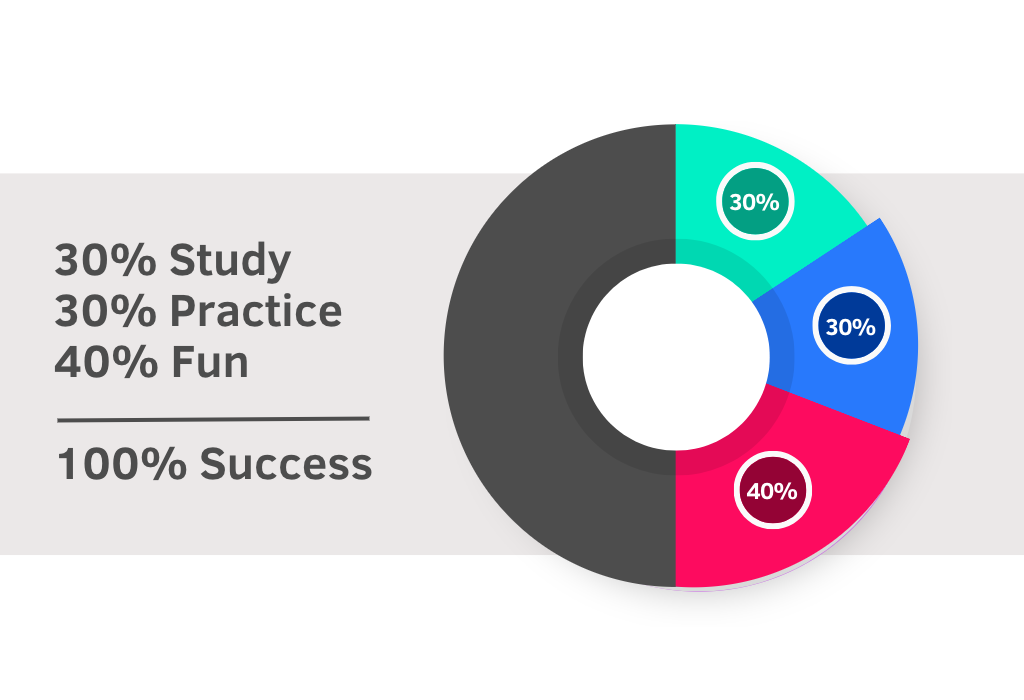 30% Study
30% Practice
40% Fun

100% Success

30%

30%

40%