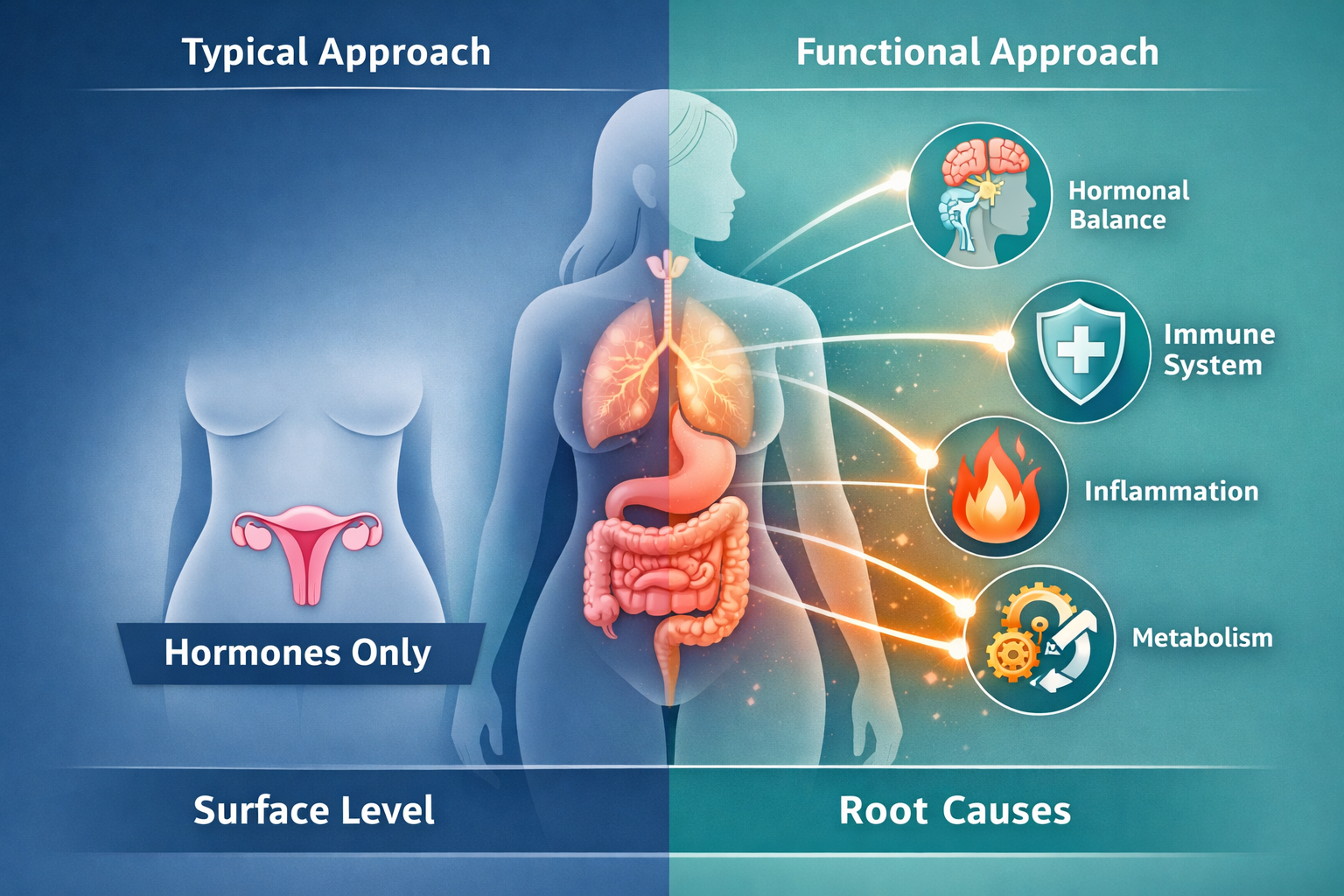 Typical Approach

Hormones Only

Surface Level

Functional Approach

Hormonal Balance

Immune System

Inflammation

Metabolism

Root Causes