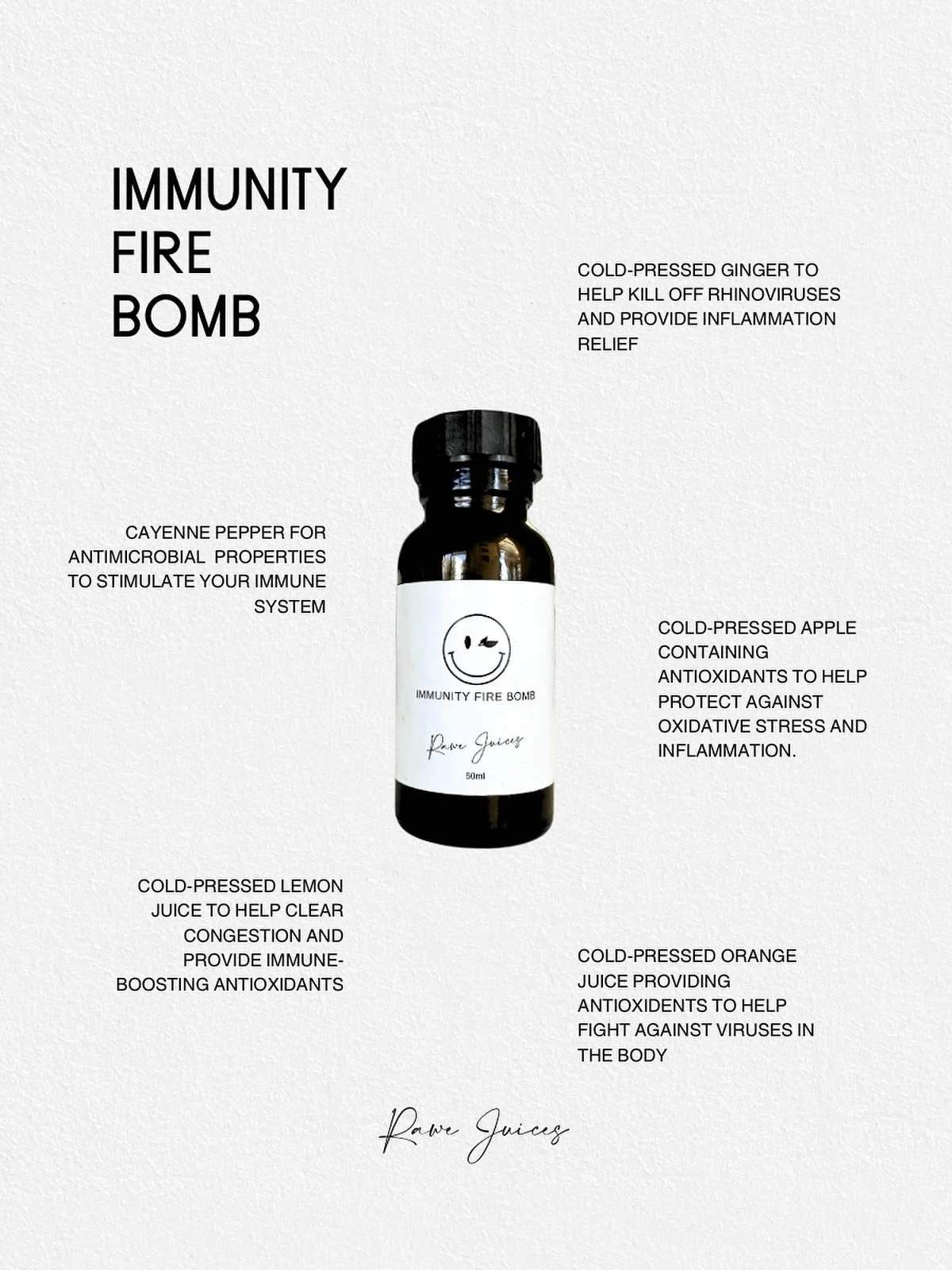 IMMUNITY FIRE BOMB

COLD-PRESSED GINGER TO HELP KILL OFF RHINOVIRUSES AND PROVIDE INFLAMMATION RELIEF

CAYENNE PEPPER FOR ANTIMICROBIAL PROPERTIES TO STIMULATE YOUR IMMUNE SYSTEM

IMMUNITY FIRE BOMB

Rawe Juices

50ml

COLD-PRESSED APPLE CONTAINING ANTIOXIDANTS TO HELP PROTECT AGAINST OXIDATIVE STRESS AND INFLAMMATION.

COLD-PRESSED LEMON JUICE TO HELP CLEAR CONGESTION AND PROVIDE IMMUNE-BOOSTING ANTIOXIDANTS

COLD-PRESSED ORANGE JUICE PROVIDING ANTIOXIDENTS TO HELP FIGHT AGAINST VIRUSES IN THE BODY

Rawe Juices