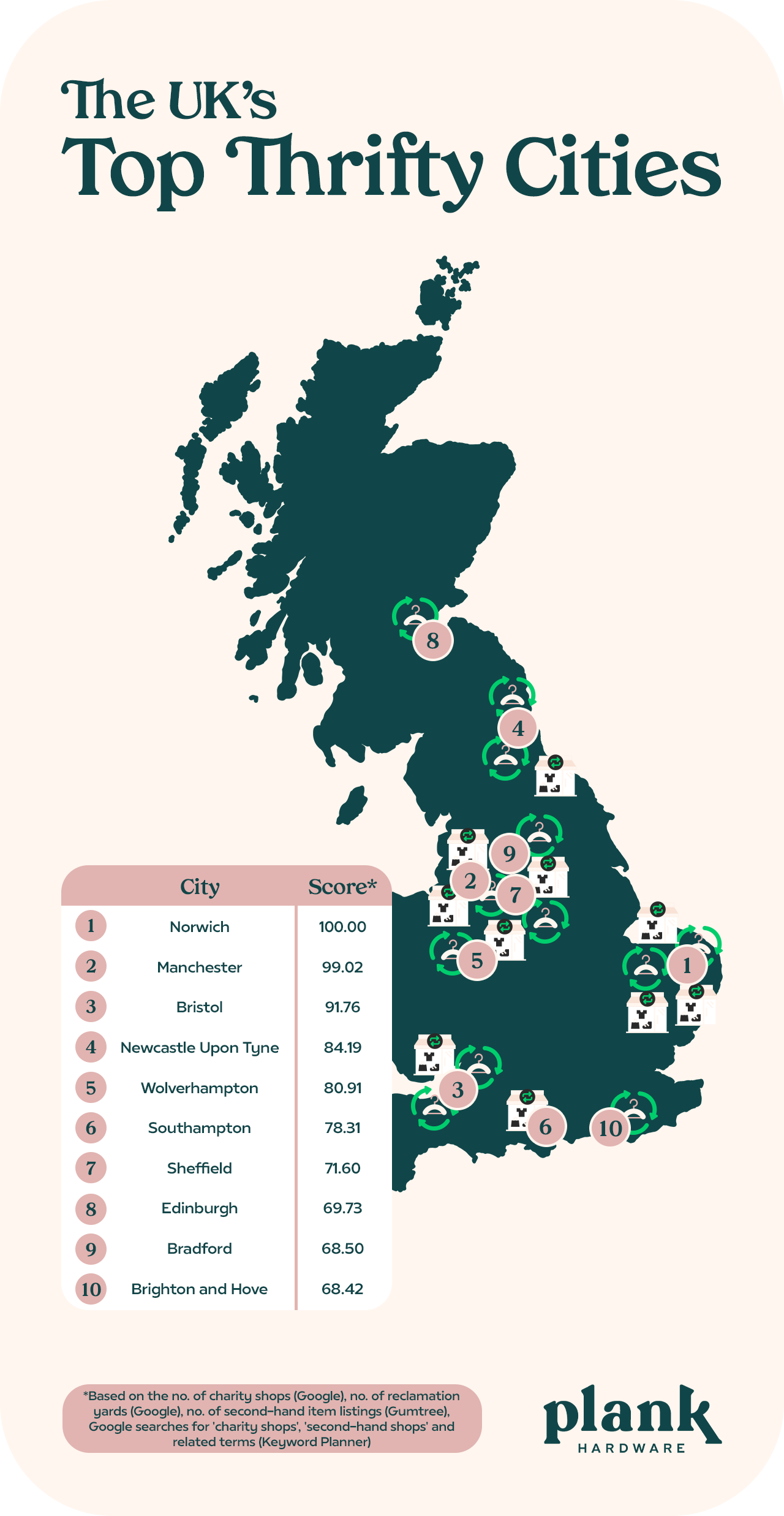 The UK's
Top Thrifty Cities

8
4
9
2
7
5
1
3
6
10

| | City | Score* |
|---|---|---|
| 1 | Norwich | 100.00 |
| 2 | Manchester | 99.02 |
| 3 | Bristol | 91.76 |
| 4 | Newcastle Upon Tyne | 84.19 |
| 5 | Wolverhampton | 80.91 |
| 6 | Southampton | 78.31 |
| 7 | Sheffield | 71.60 |
| 8 | Edinburgh | 69.73 |
| 9 | Bradford | 68.50 |
| 10 | Brighton and Hove | 68.42 |

*Based on the no. of charity shops (Google), no. of reclamation yards (Google), no. of second-hand item listings (Gumtree), Google searches for 'charity shops', 'second-hand shops' and related terms (Keyword Planner)

plank
HARDWARE