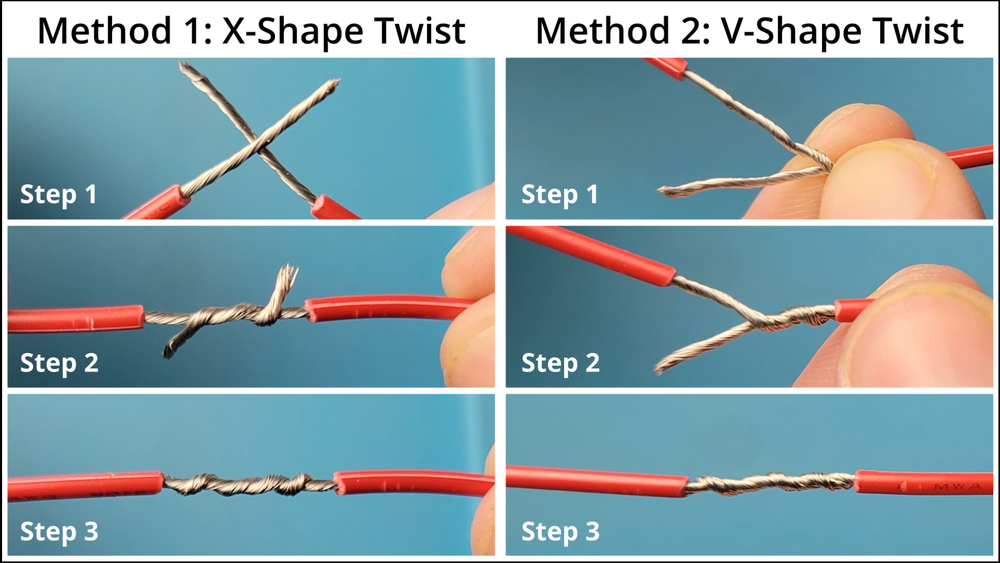 Method 1: X-Shape Twist

Step 1

Step 2

Step 3

Method 2: V-Shape Twist

Step 1

Step 2

Step 3