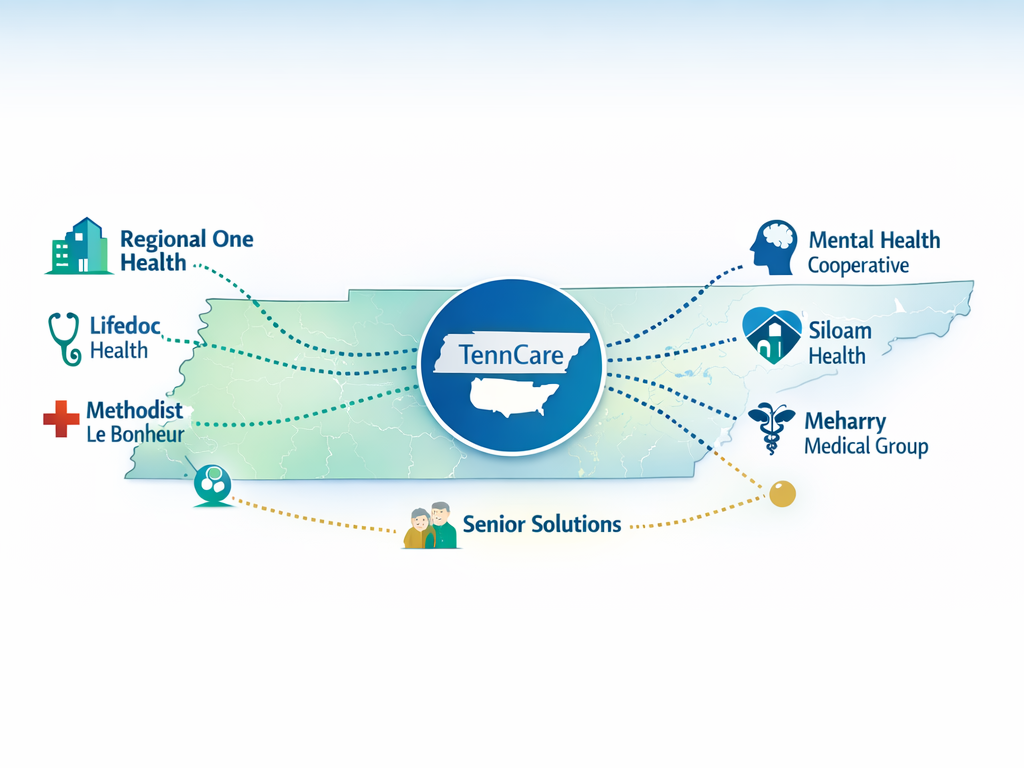 Regional One Health

Lifedoc Health

Methodist Le Bonheur

TennCare

Mental Health Cooperative

Siloam Health

Meharry Medical Group

Senior Solutions