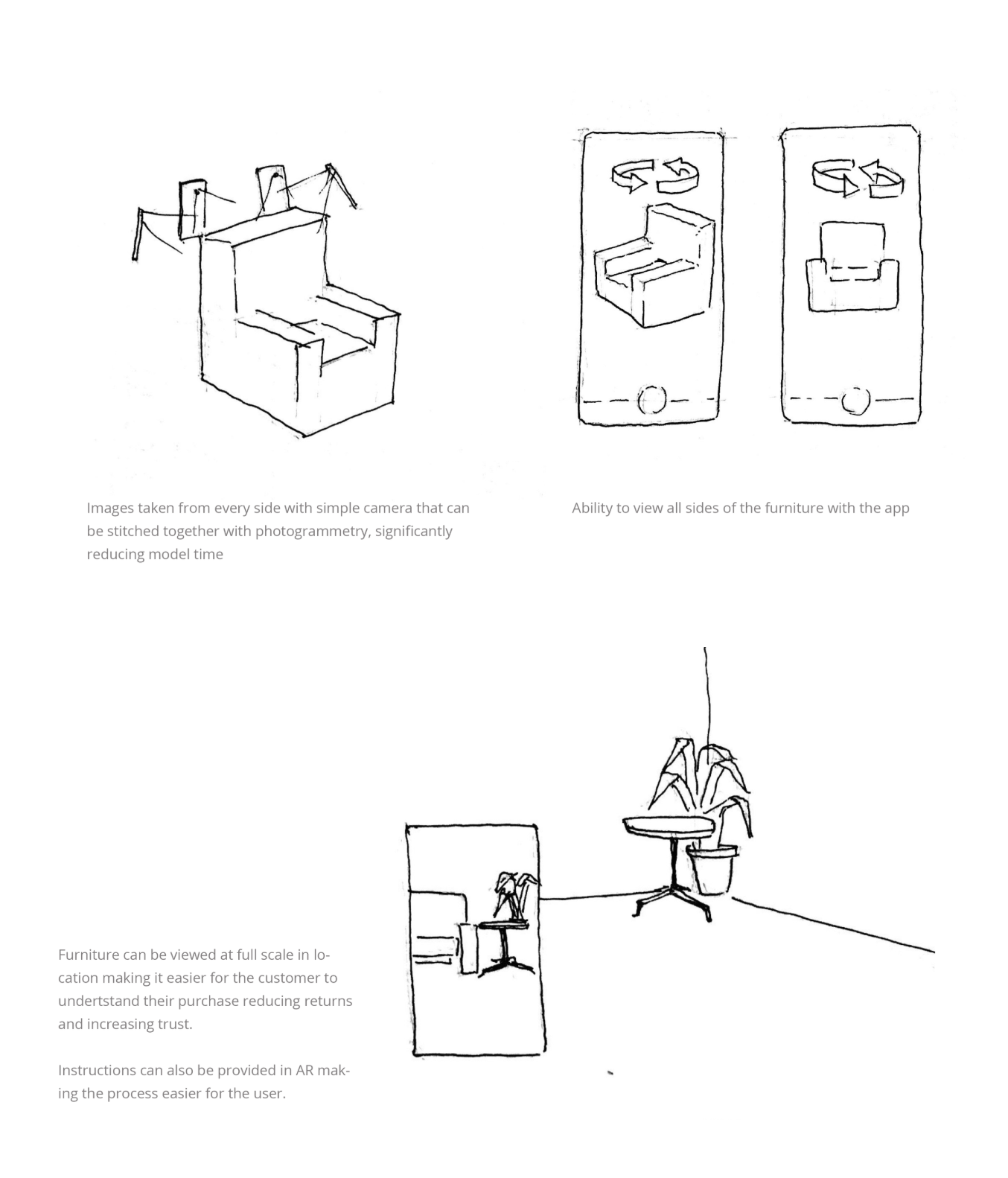 Images taken from every side with simple camera that can be stitched together with photogrammetry, significantly reducing model time

Ability to view all sides of the furniture with the app

Furniture can be viewed at full scale in location making it easier for the customer to undertstand their purchase reducing returns and increasing trust.

Instructions can also be provided in AR making the process easier for the user.